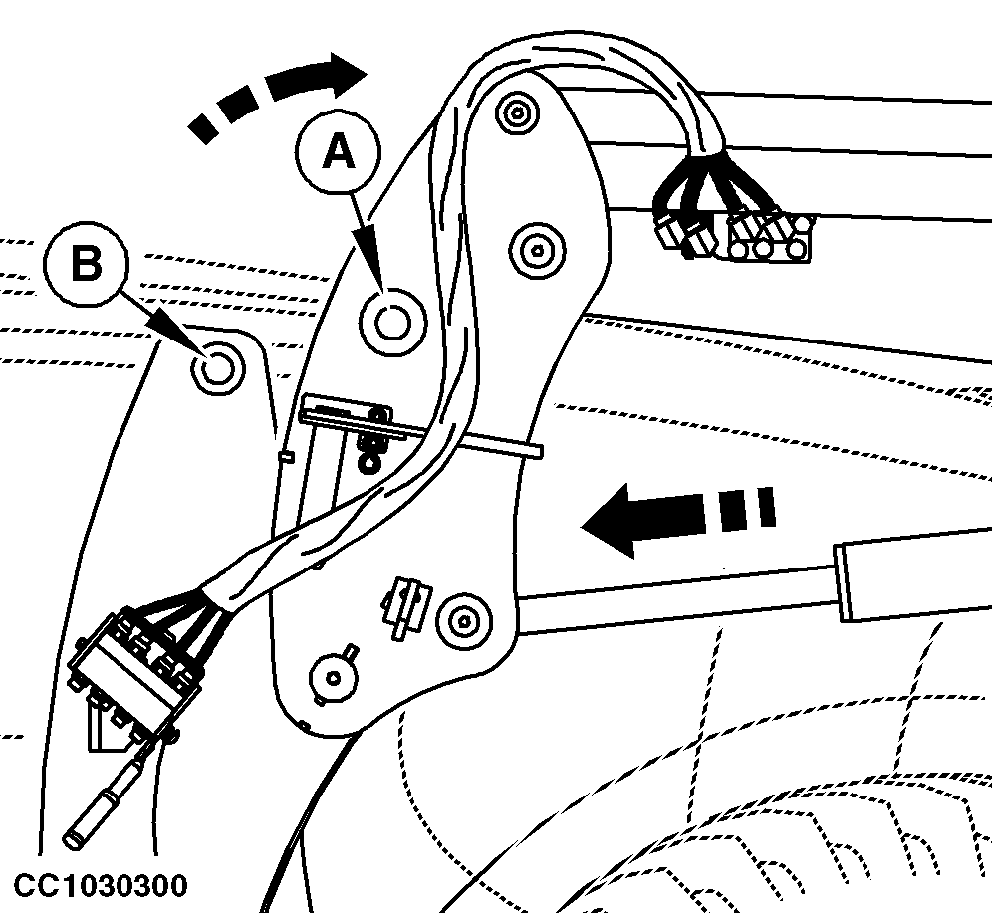 A
B
CC1030300