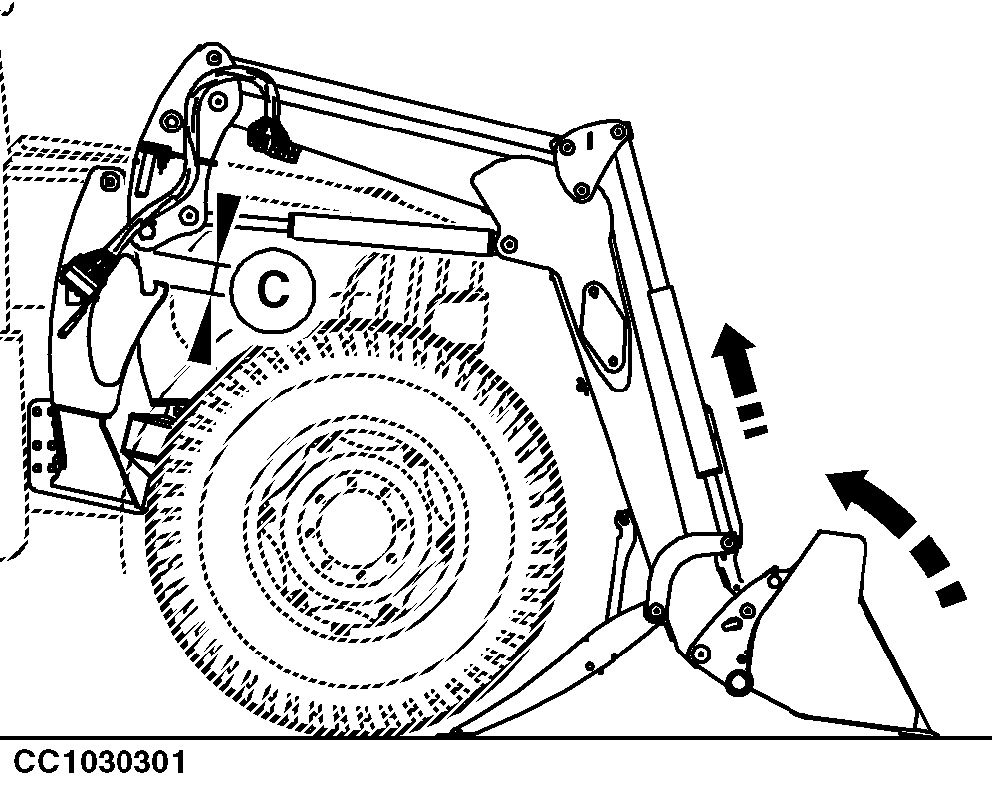 C

CC1030301