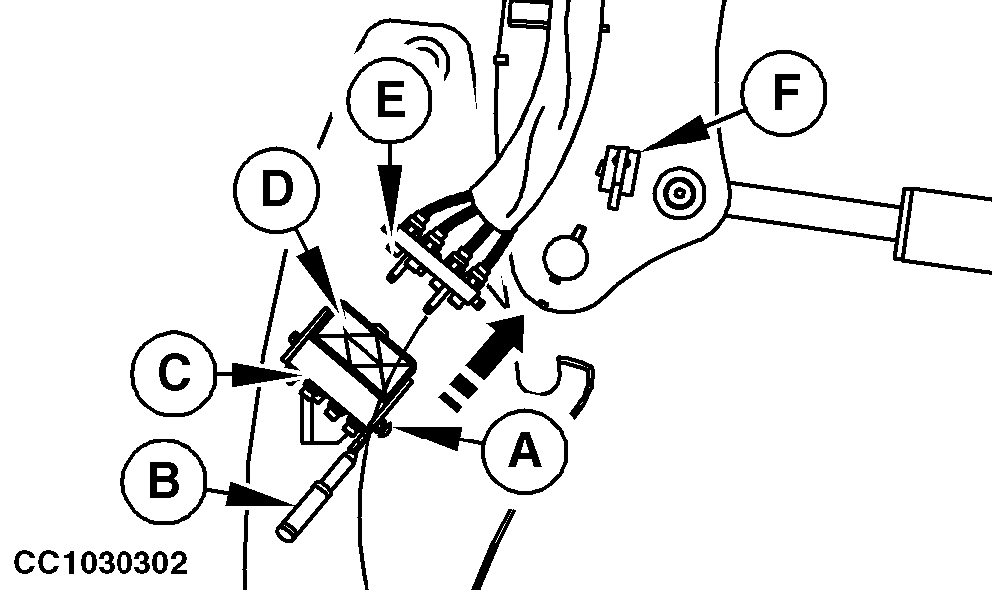 E
F
D
C
A
B
CC1030302