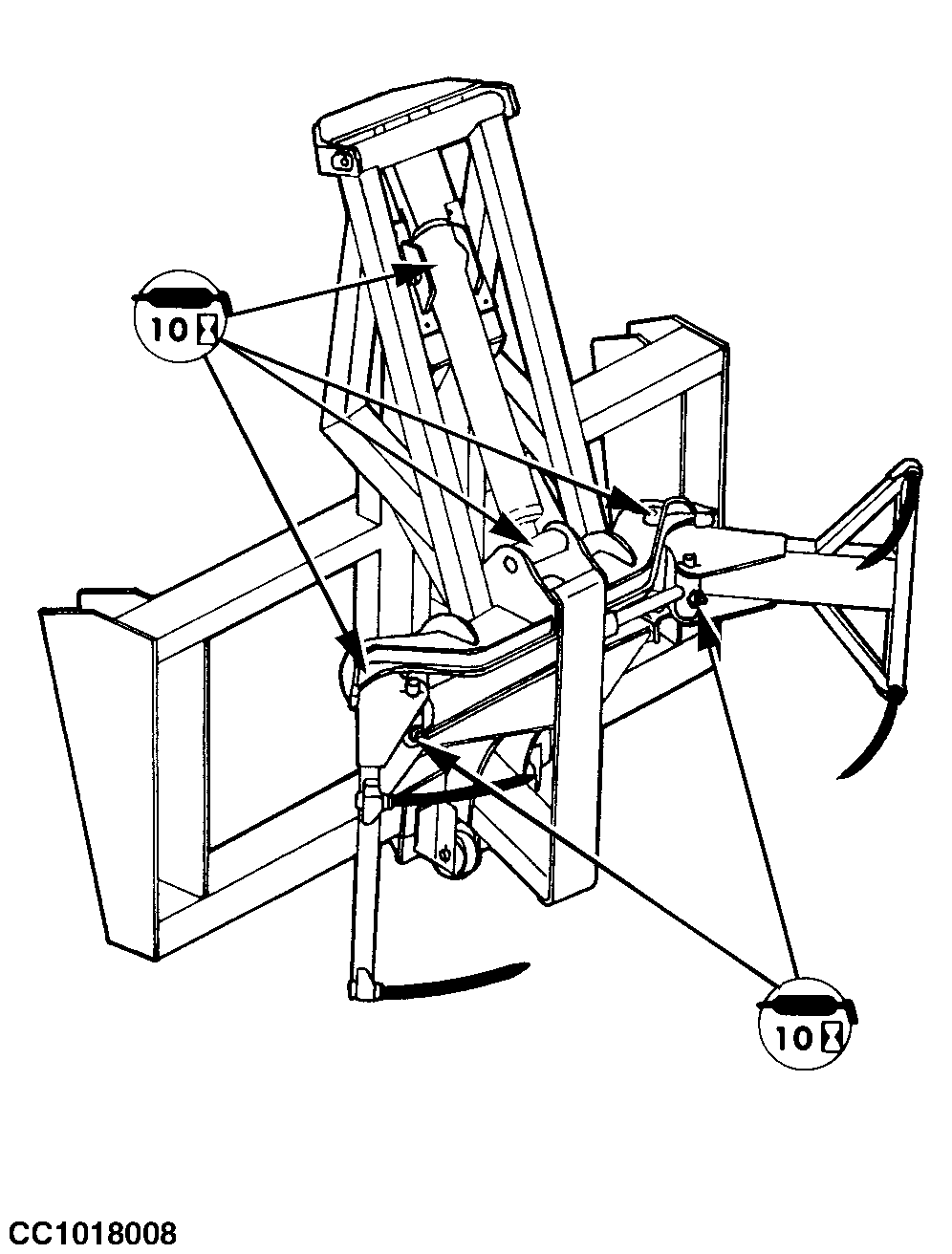 10

10

CC1018008