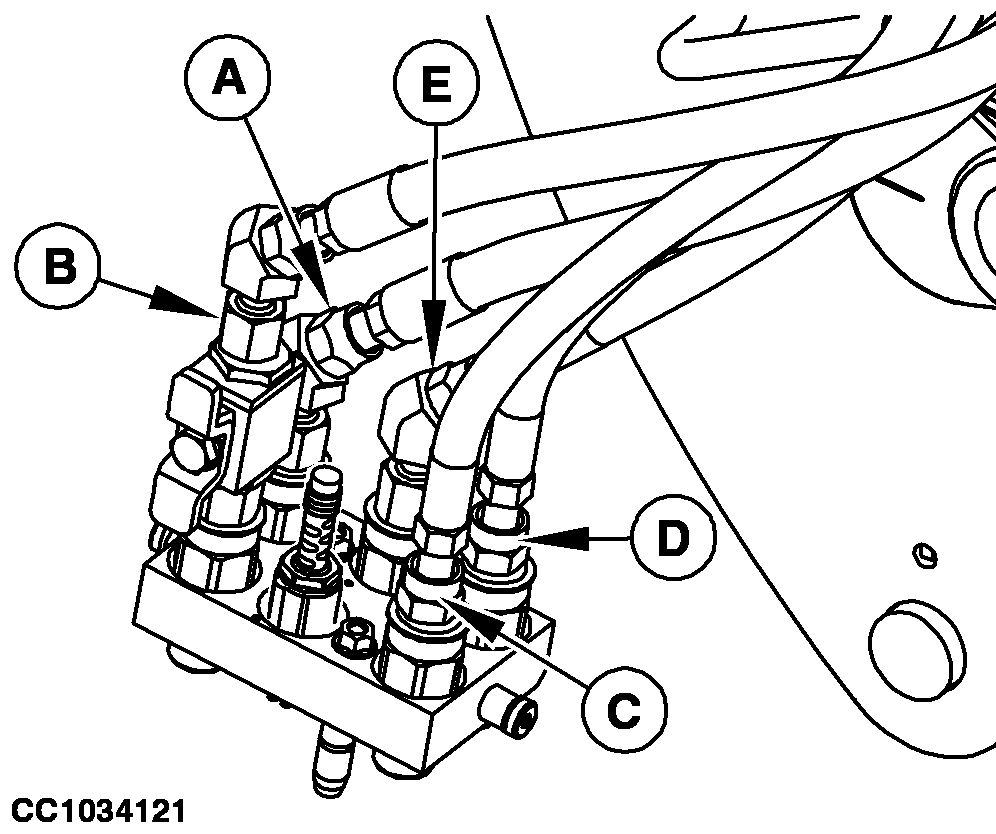 A
E
B
D
C
CC1034121