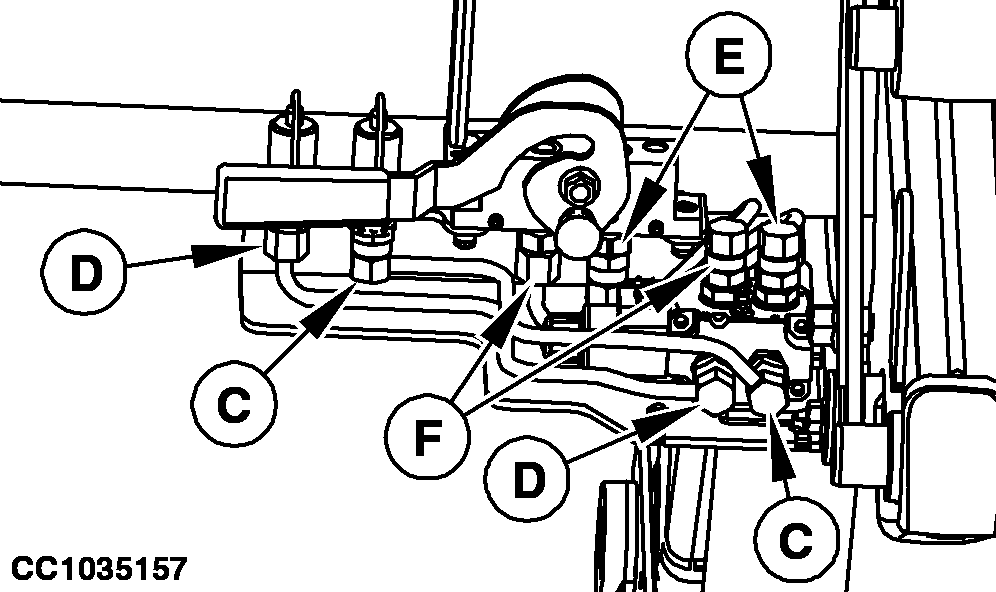 E
D
C
F
D
C
CC1035157