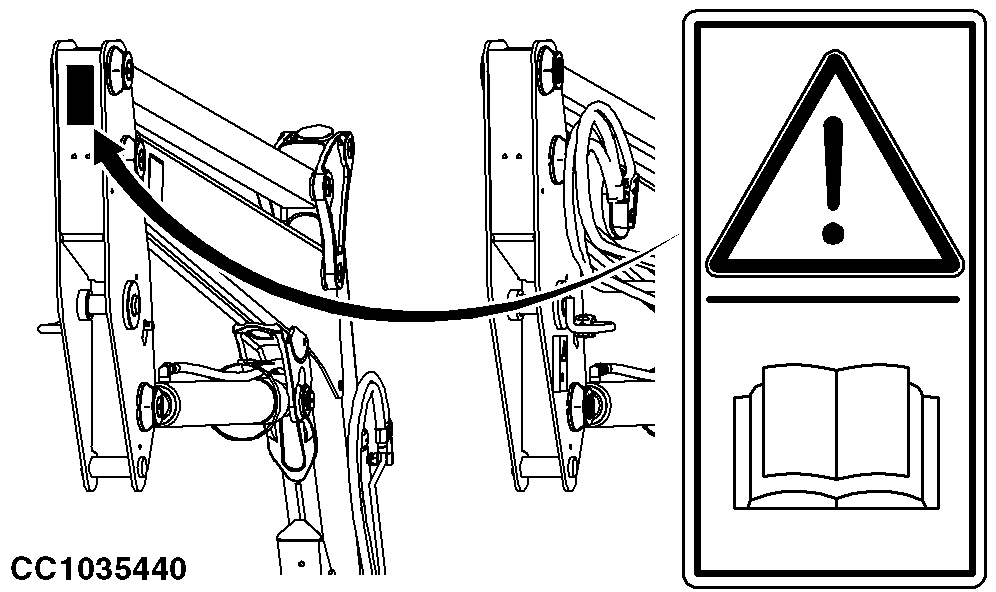 CC1035440