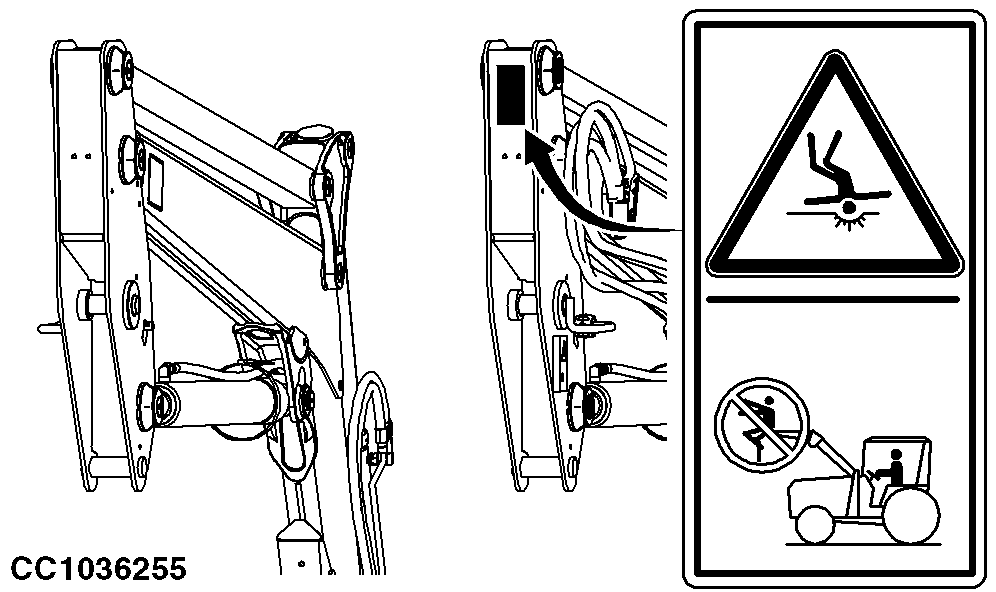 CC1036255