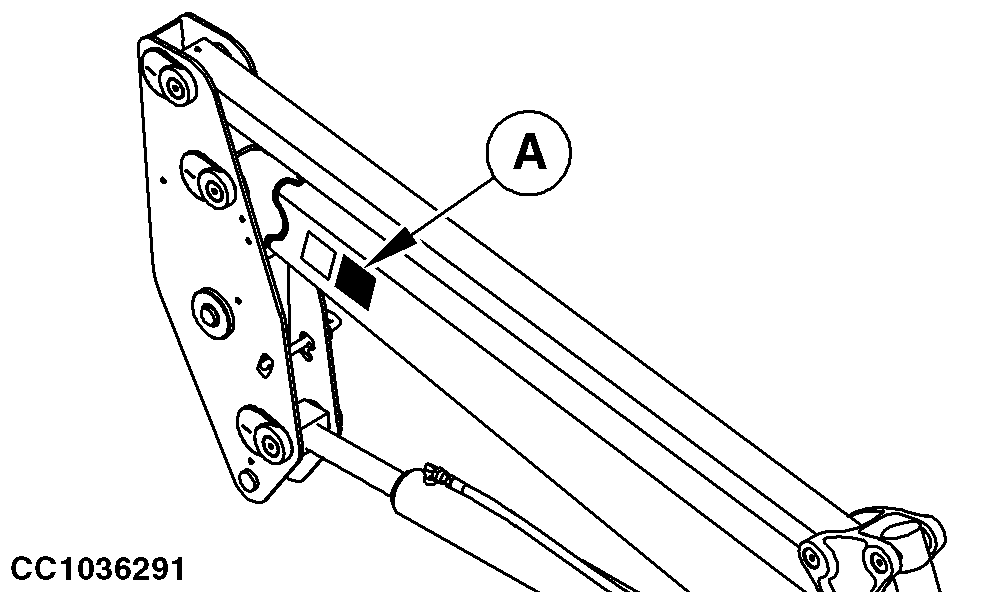 A

CC1036291