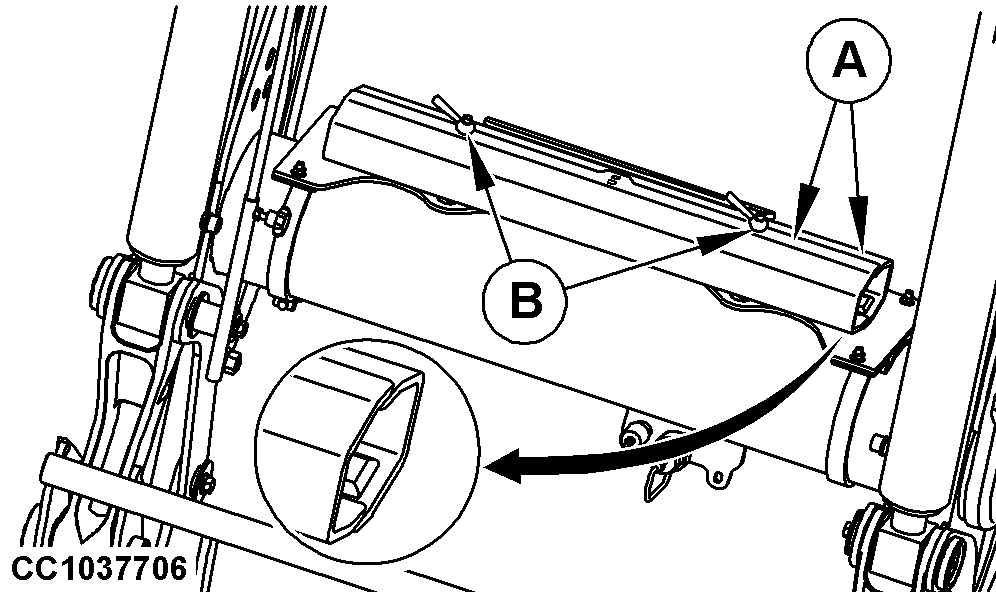 A
B
CC1037706