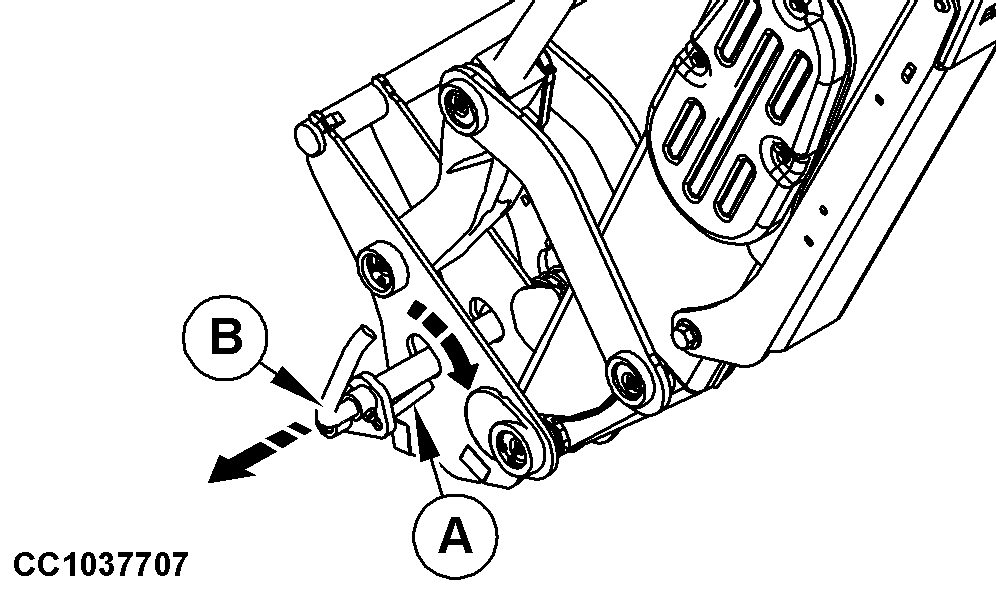 B

A

CC1037707