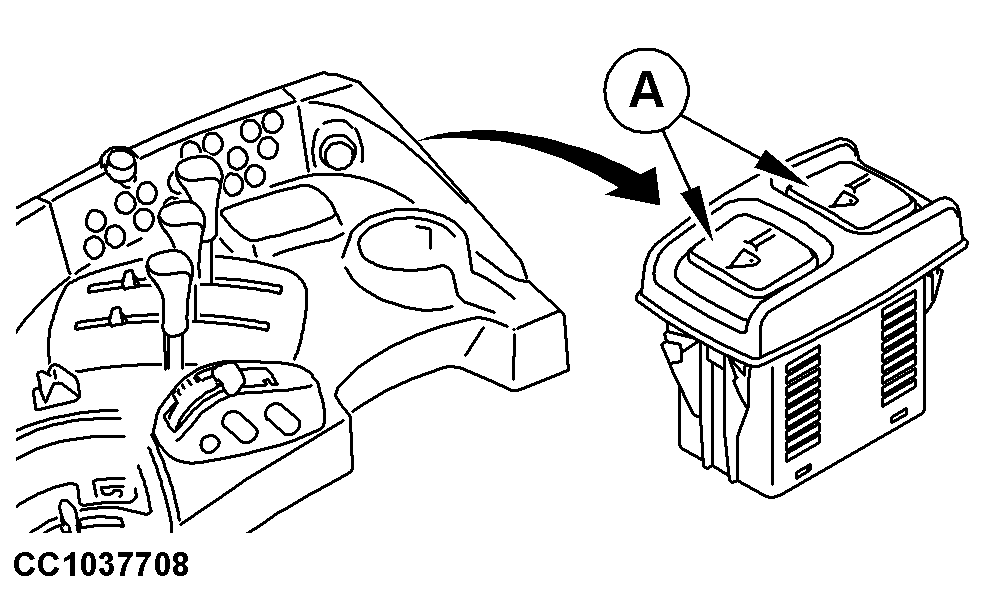 A

CC1037708