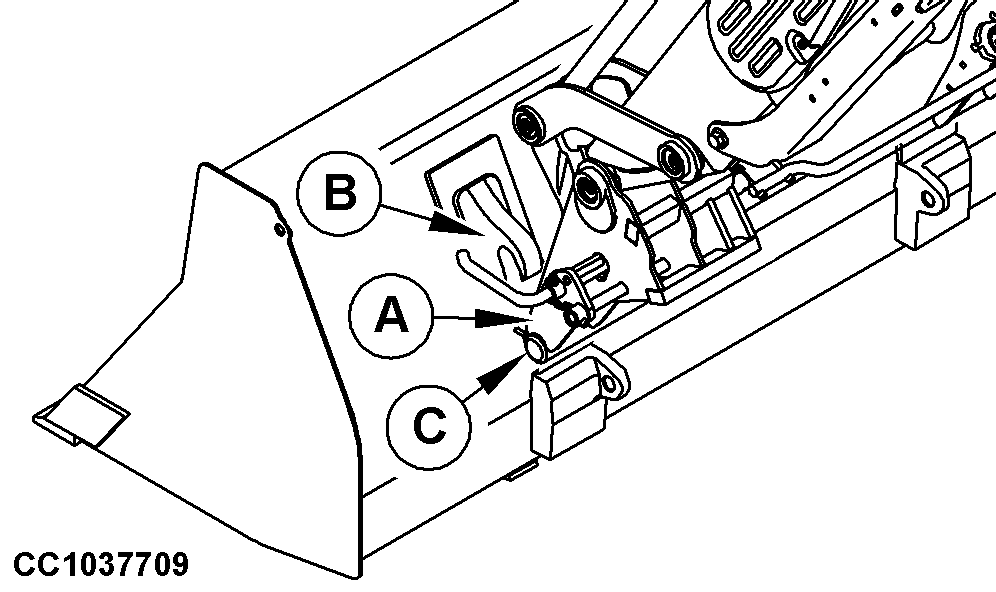 B
A
C
CC1037709