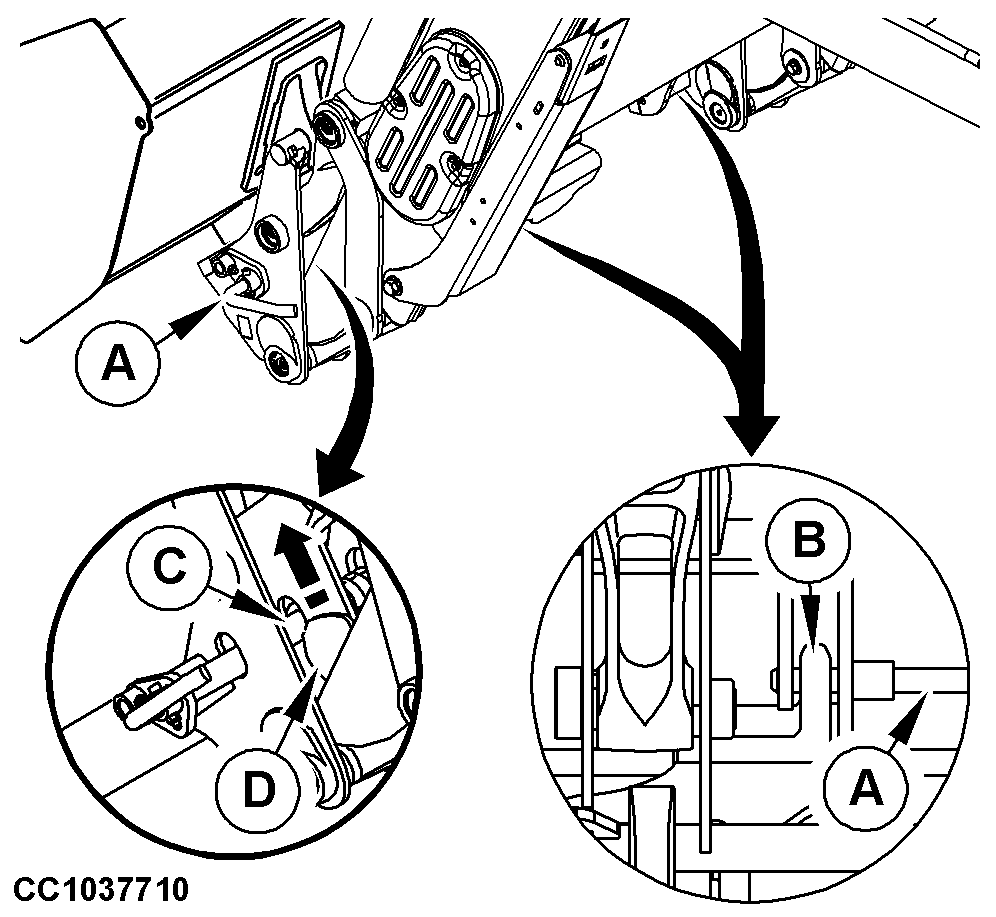 A
C
D
B
A
CC1037710