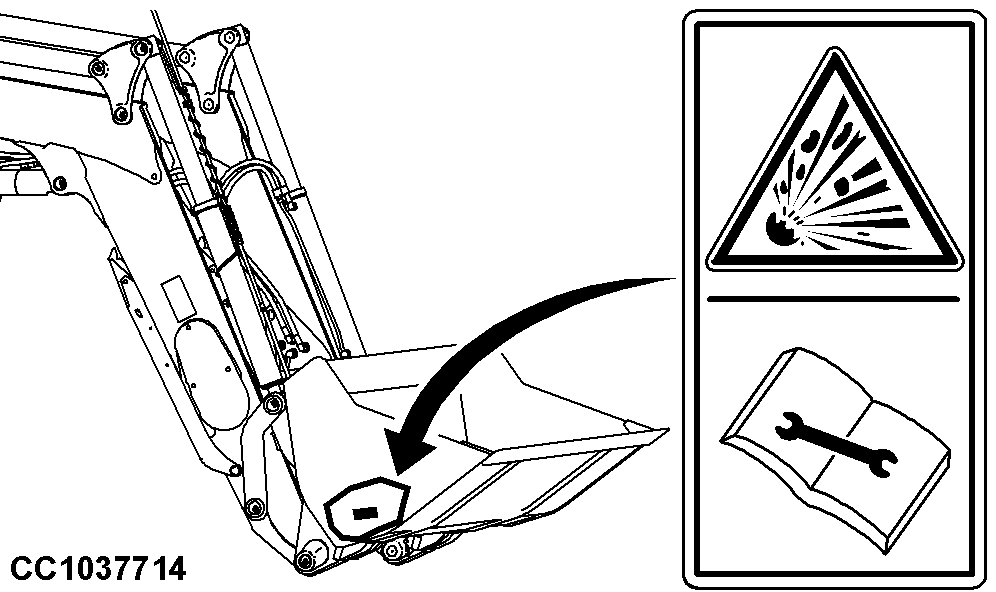 CC1037714