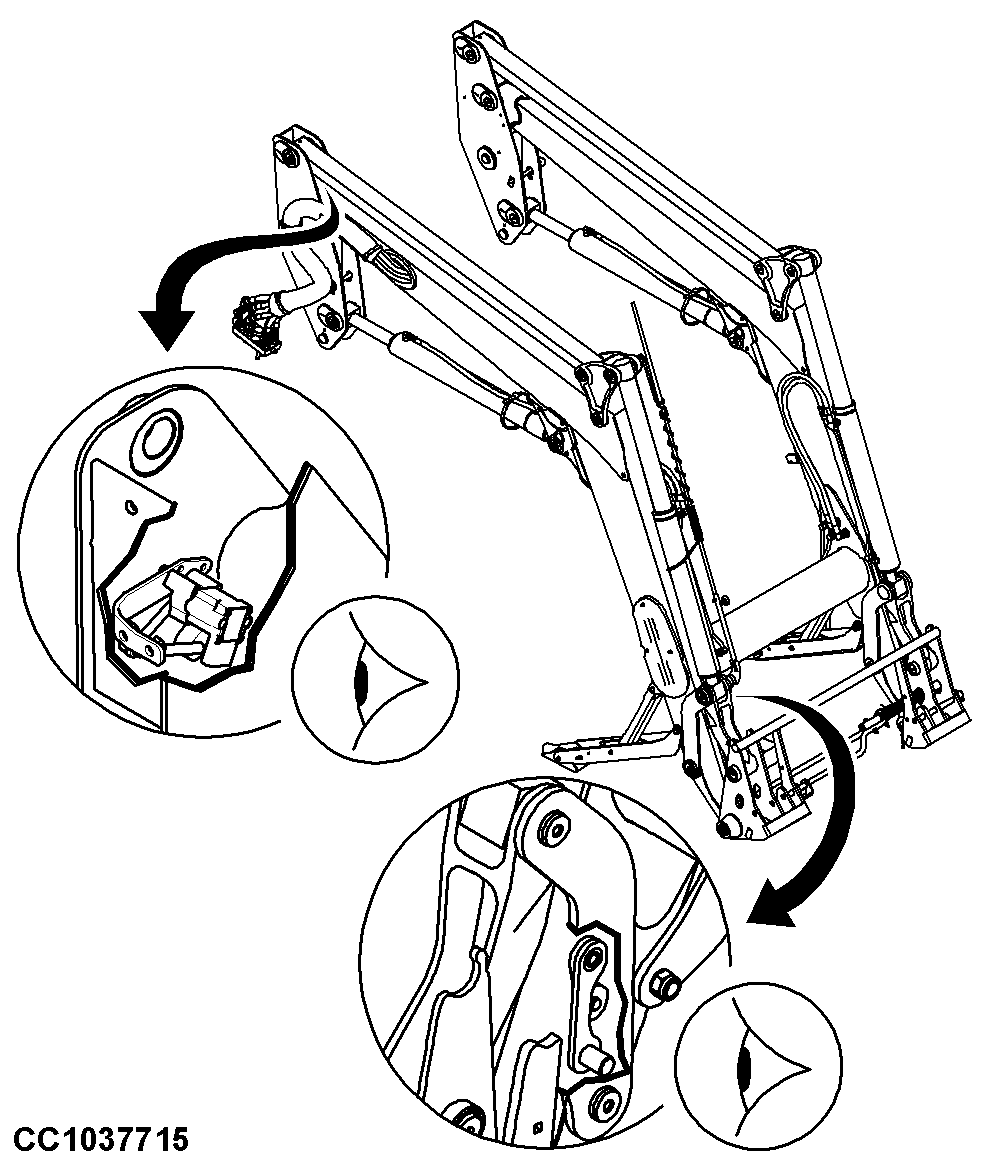 CC1037715