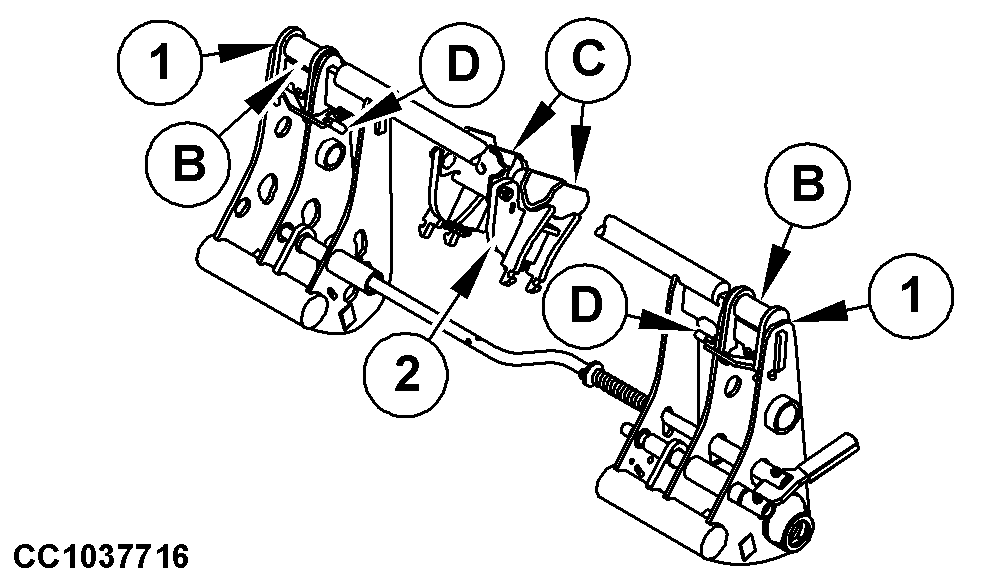 1
D
C
B
B
D
1
2
CC1037716