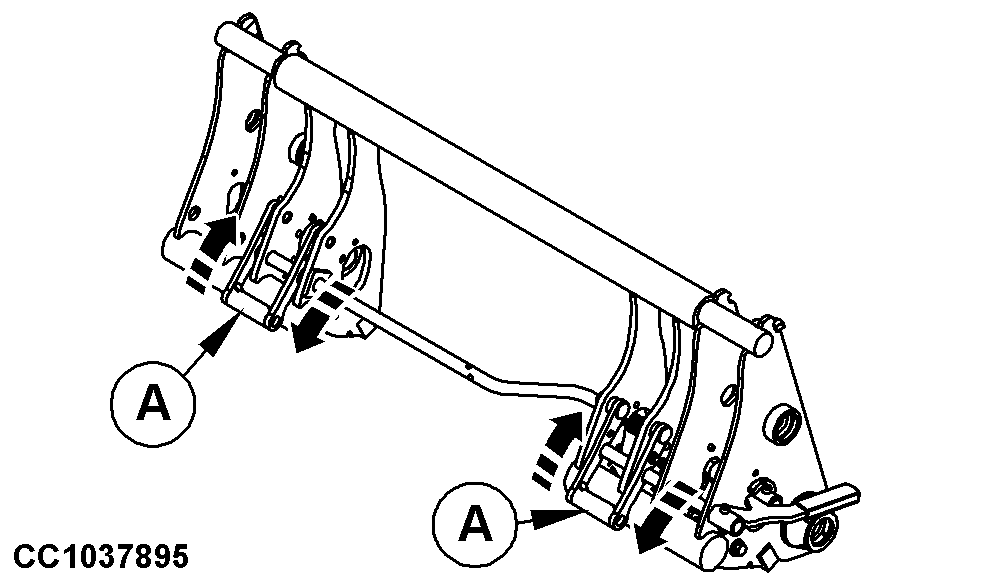 A

A

CC1037895