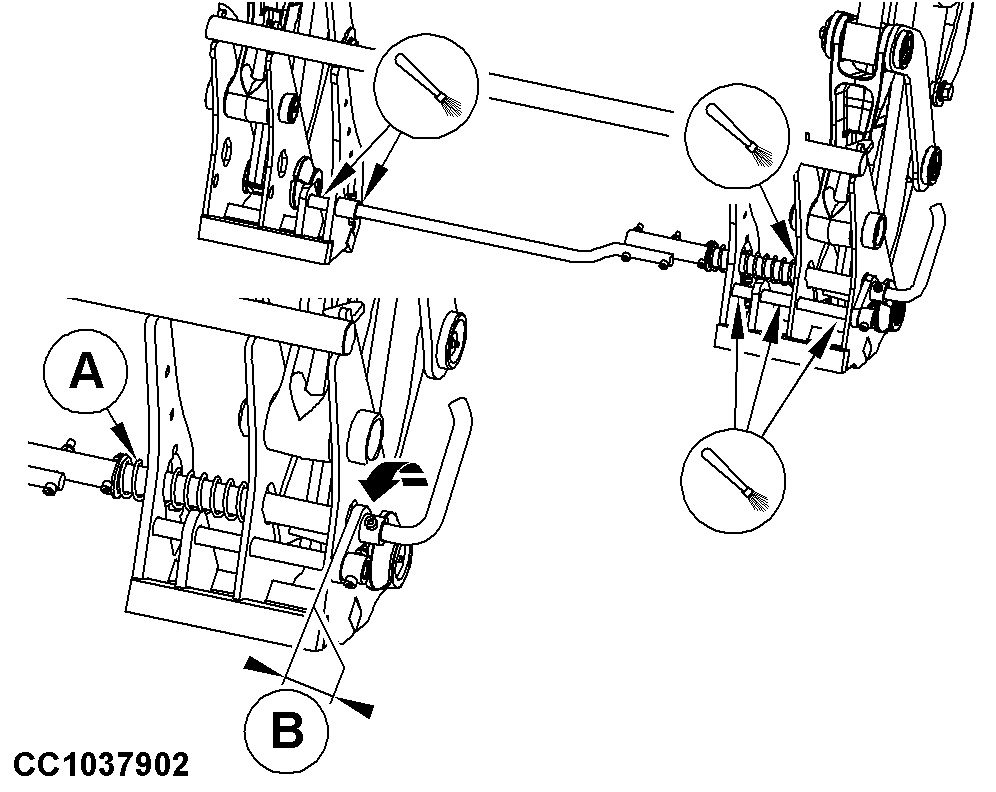 A

B

CC1037902