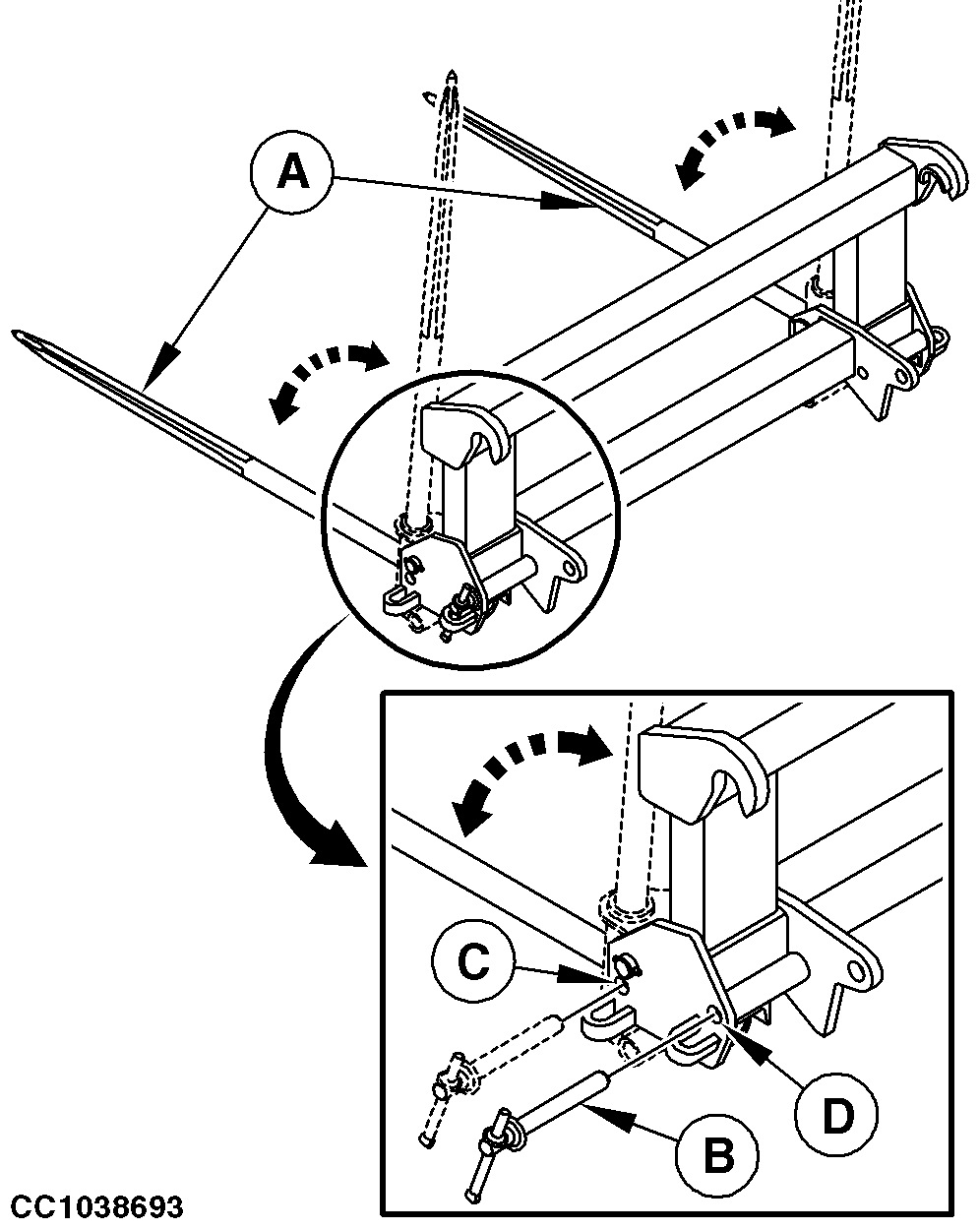 A
C
D
B
CC1038693