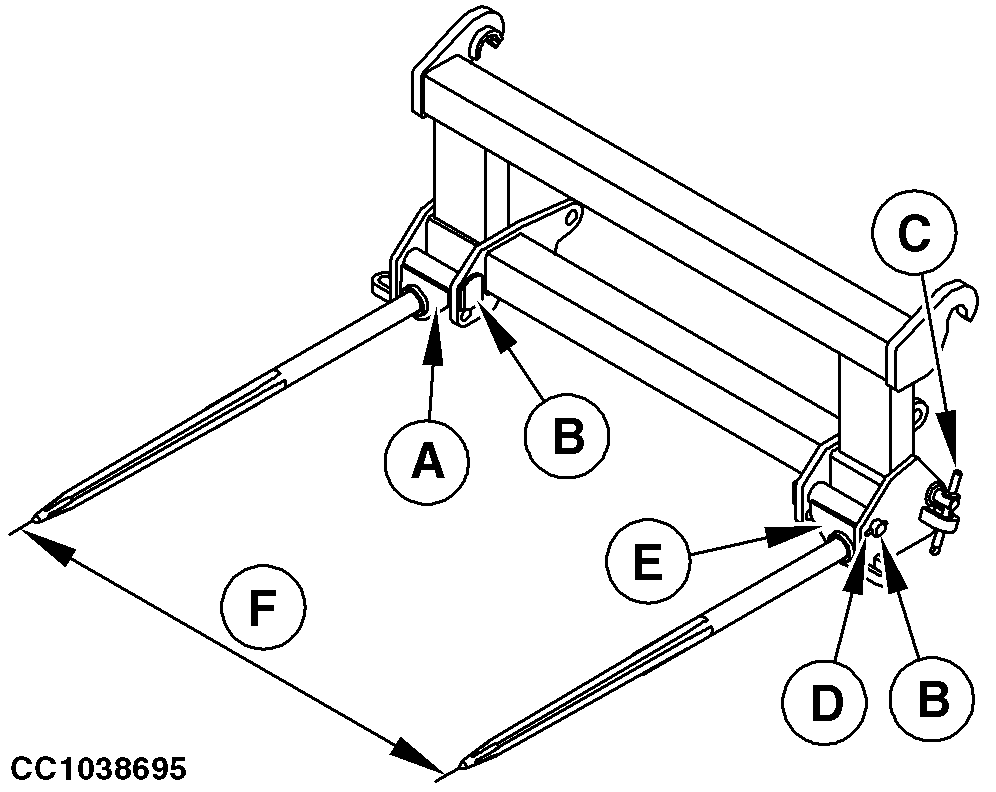 C

A

B

E

F

D

B

CC1038695