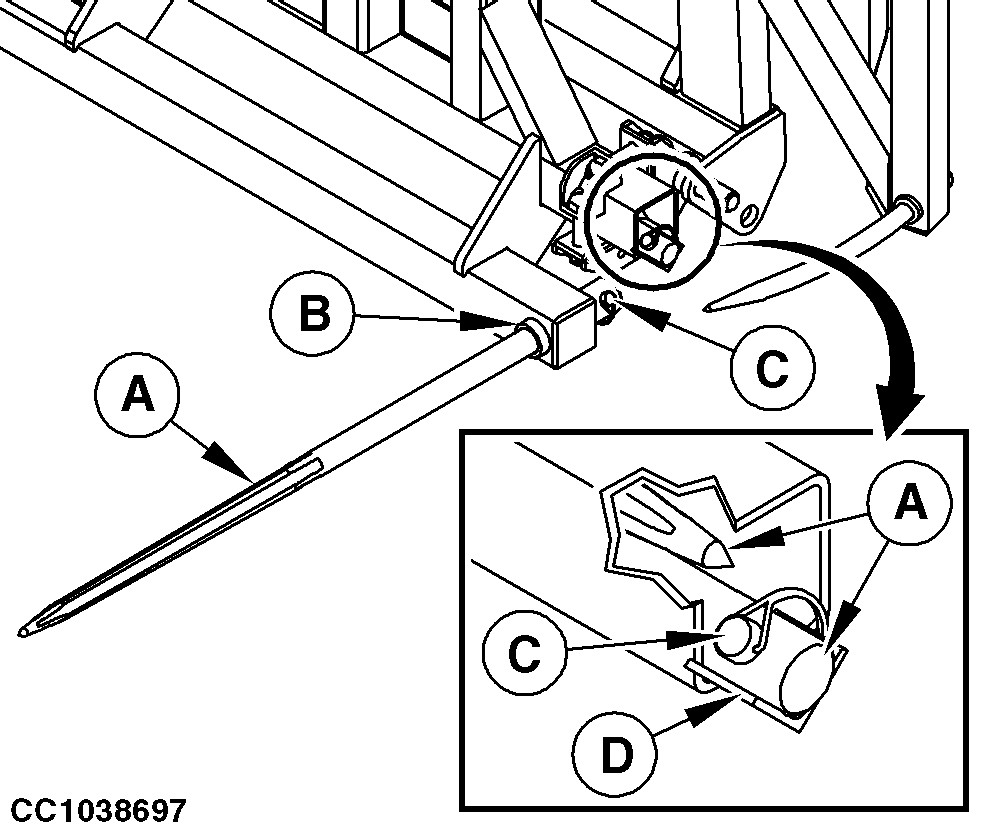 B
C
A
A
C
D
CC1038697