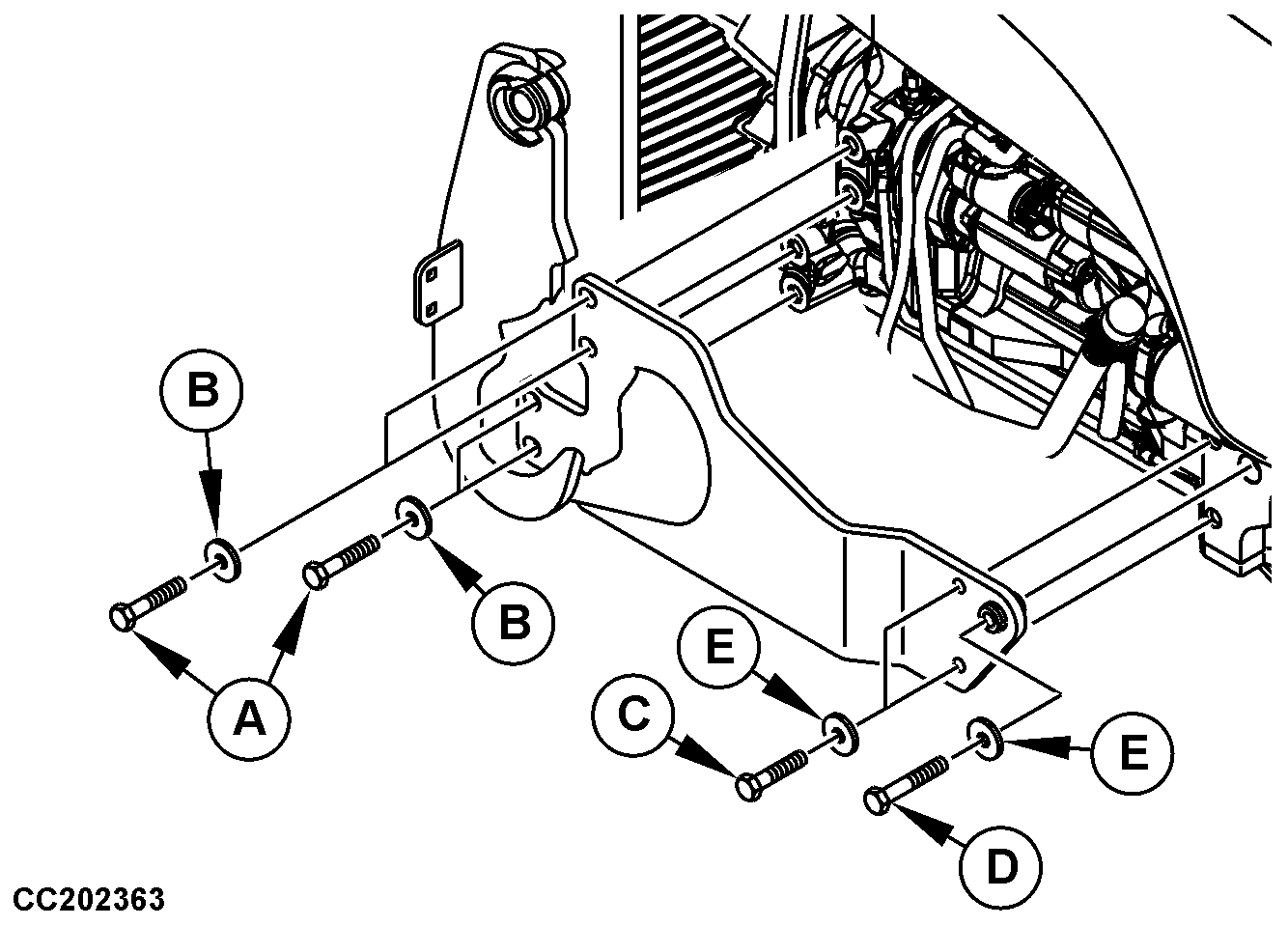 B
B
A
E
C
E
D
CC202363