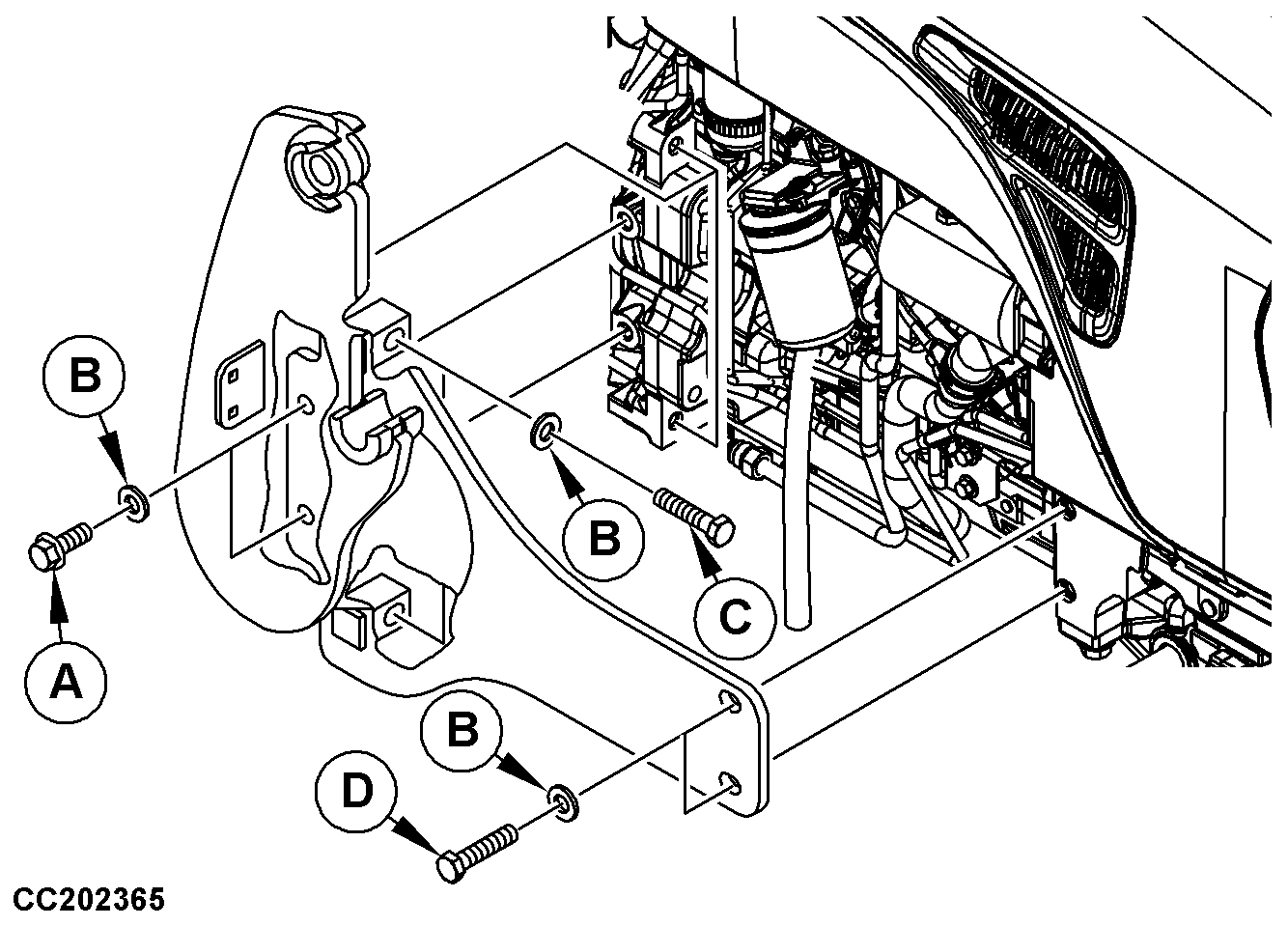 B
B
C
A
B
D
CC202365