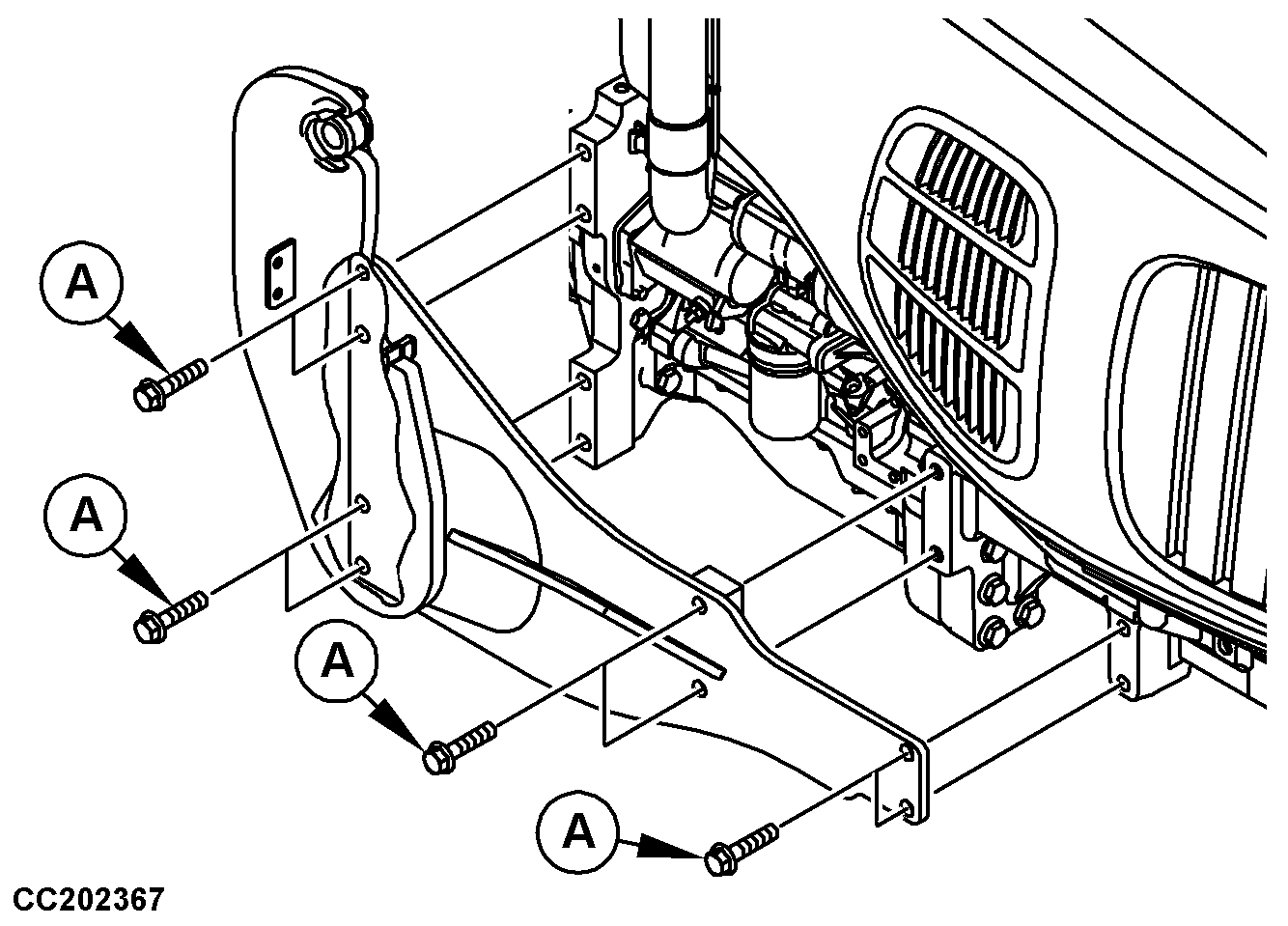 A
A
A
A
CC202367