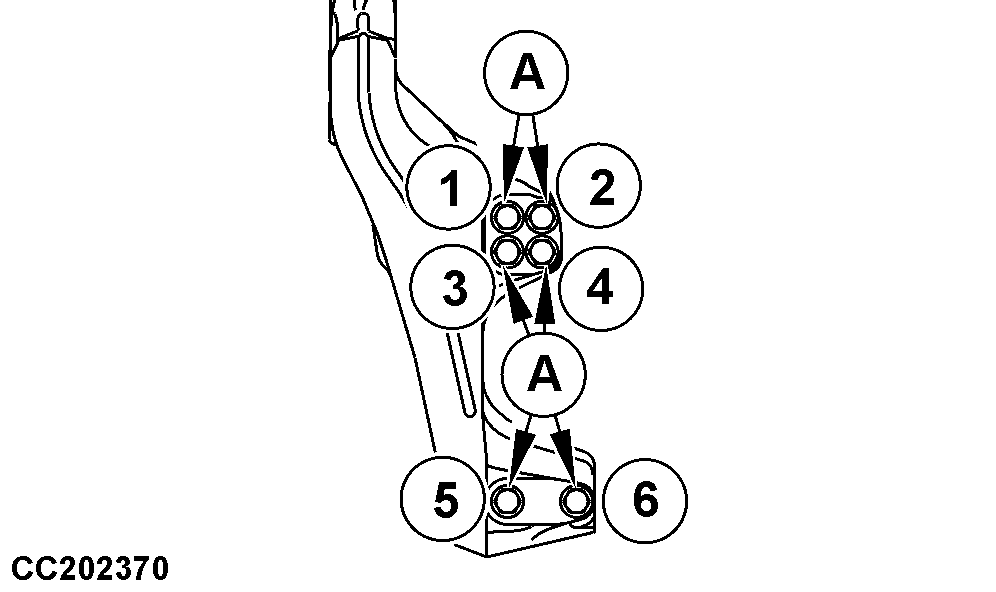 A
1
2
3
4
A
5
6
CC202370