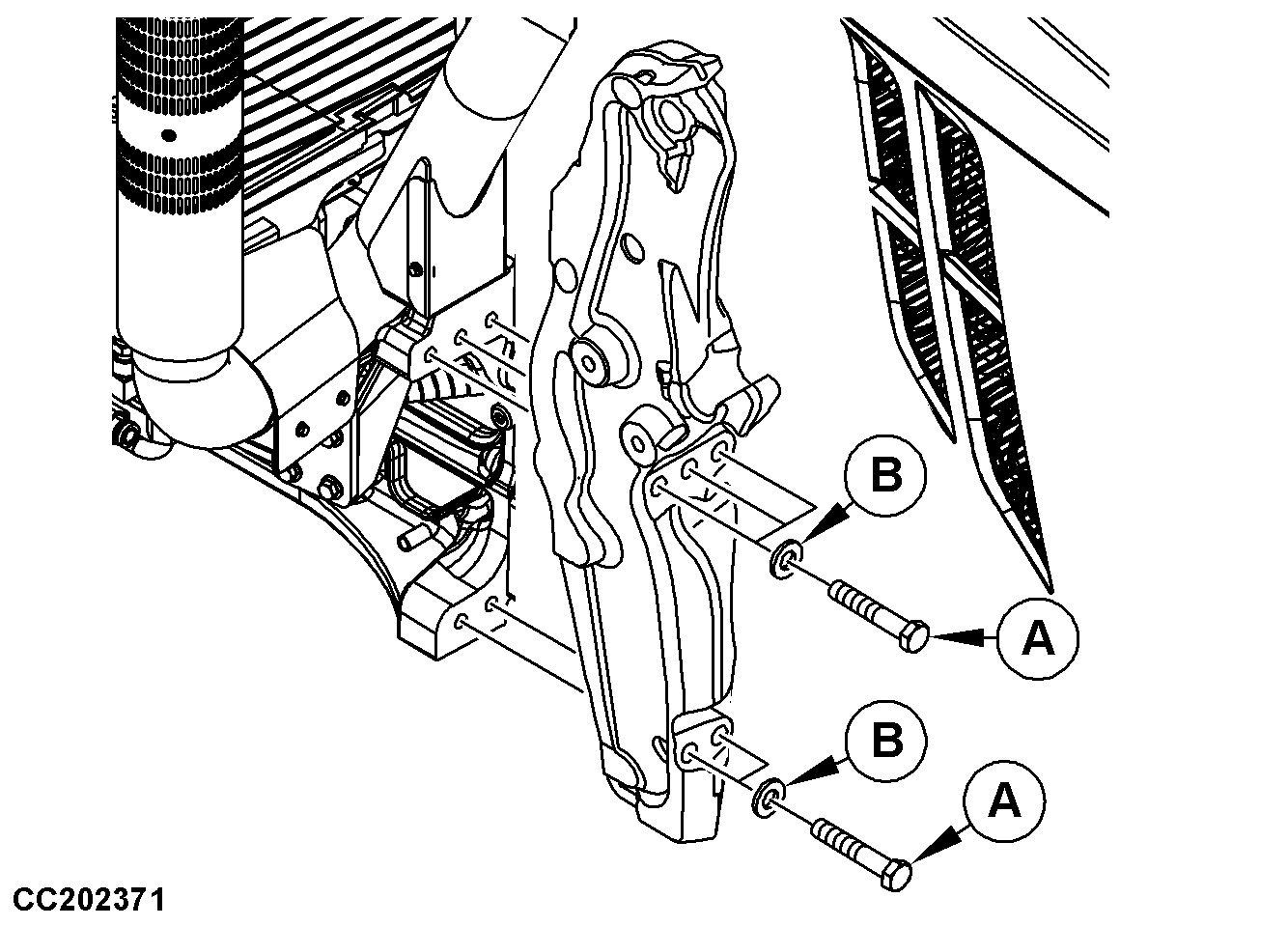 B
A
B
A
CC202371