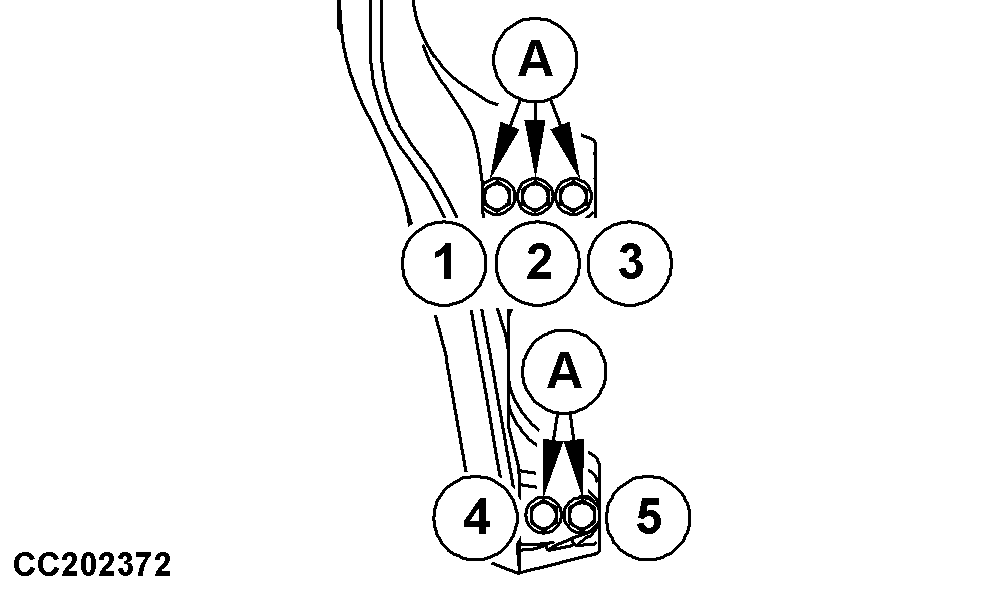 A
1
2
3
A
4
5
CC202372