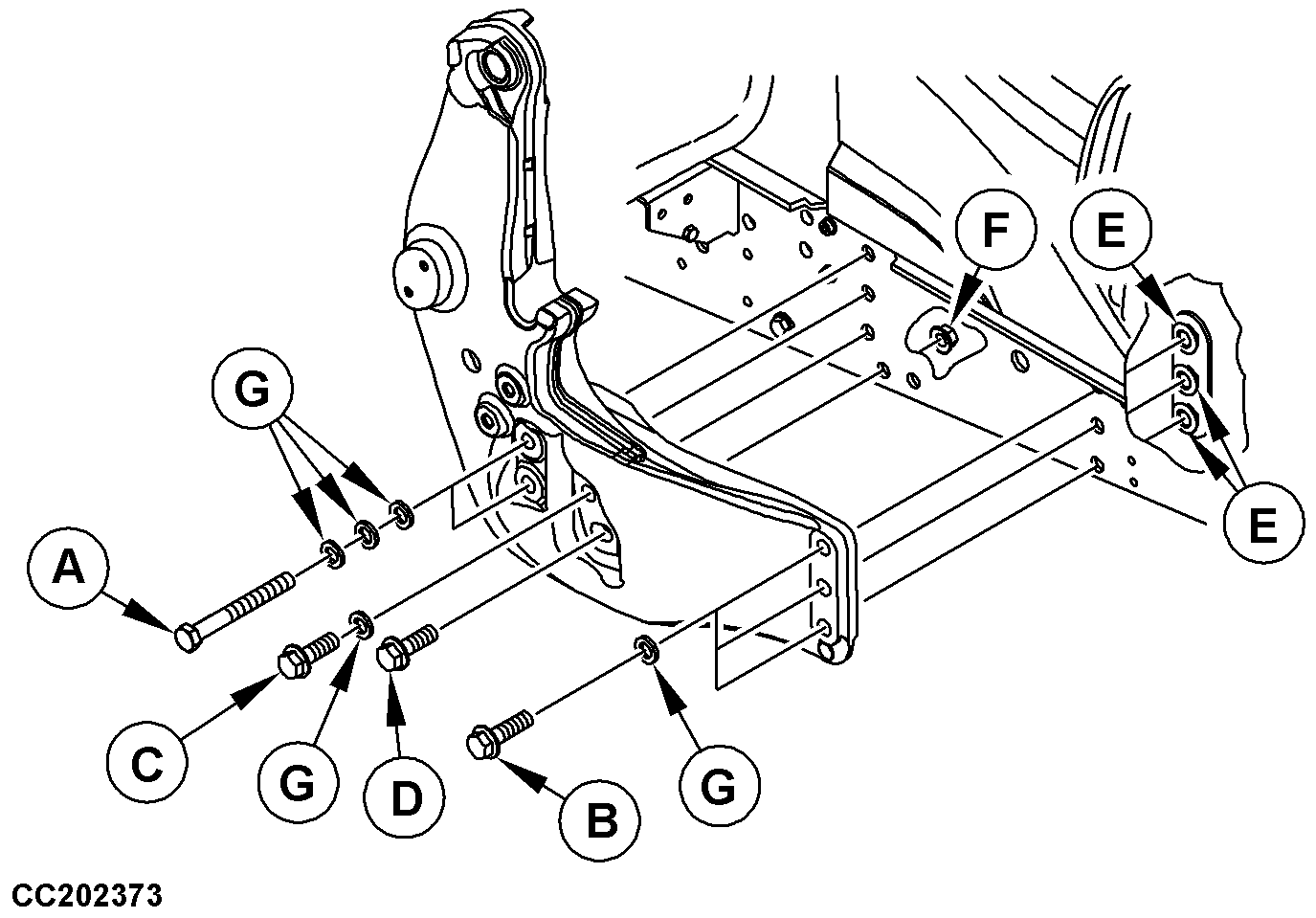 F
E
G
E
A
C
G
D
B
G
CC202373