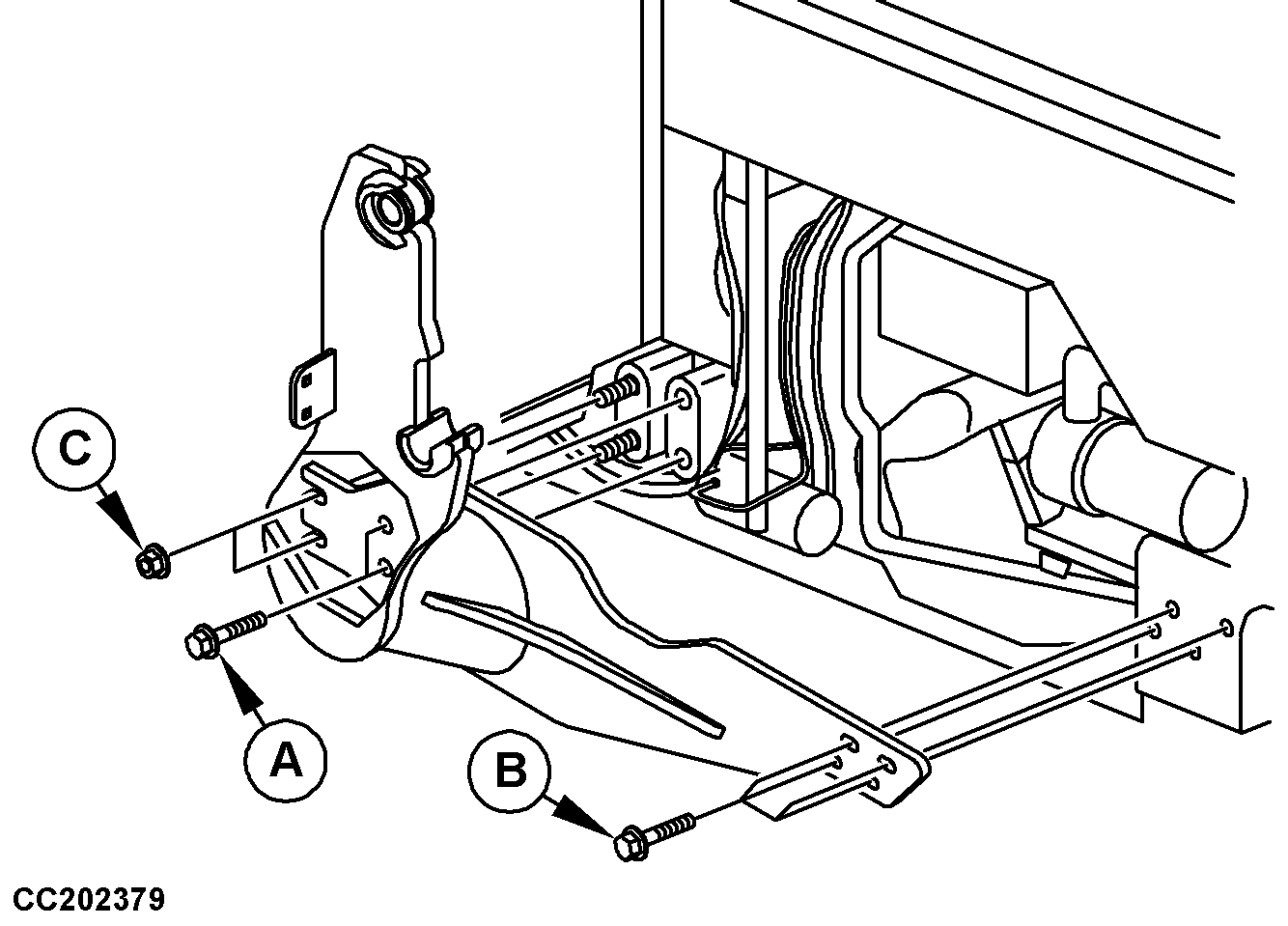 C
A
B
CC202379