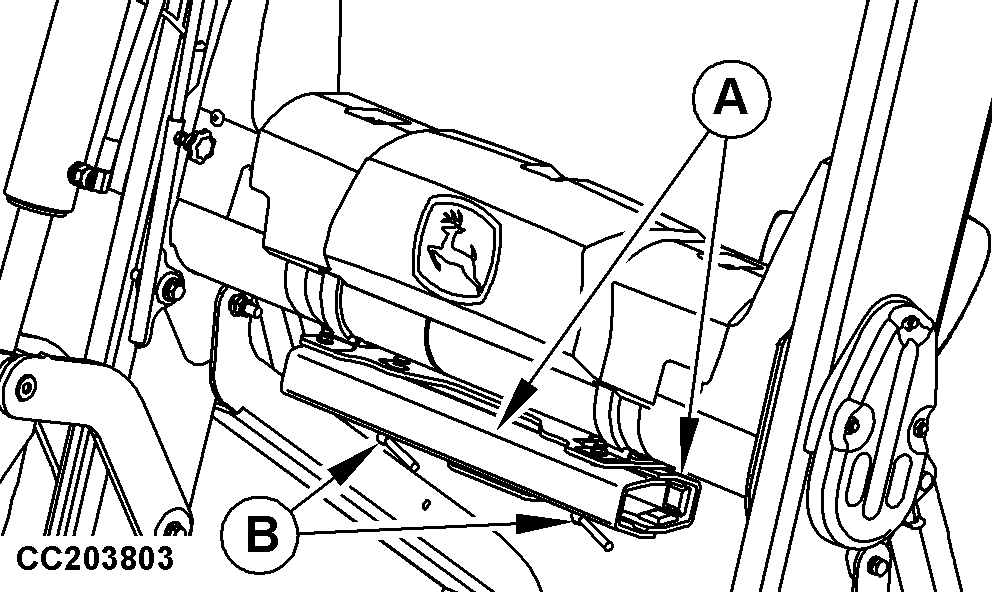 A
B
CC203803