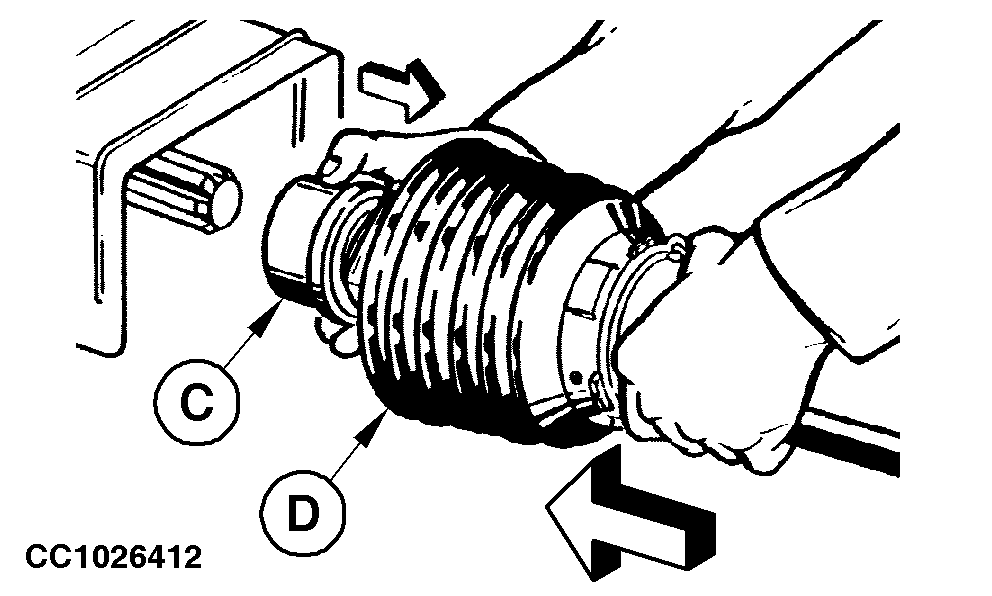 C

D

CC1026412