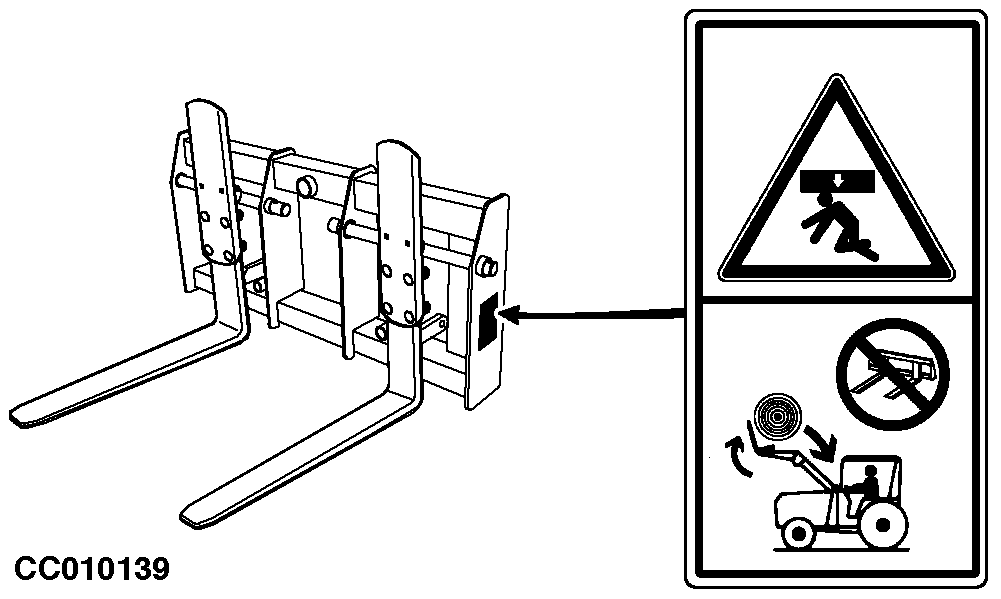 CC010139