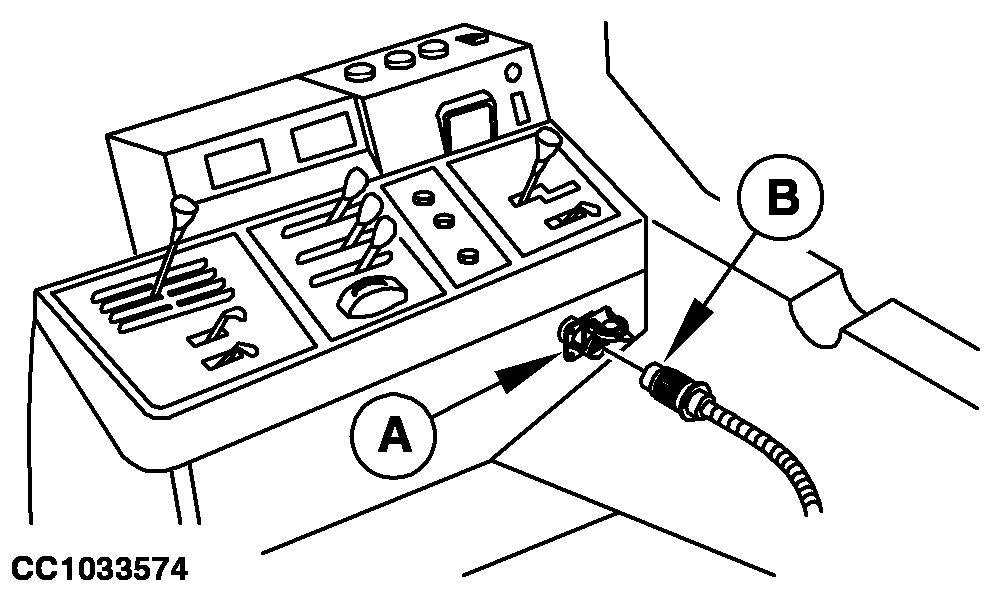 B
A
CC1033574