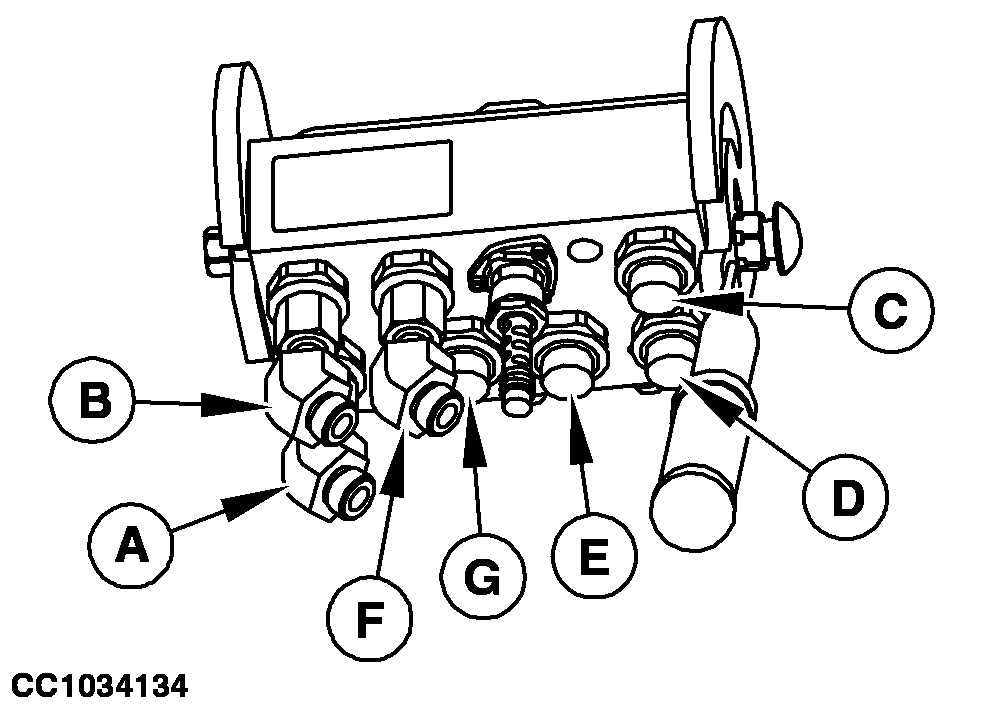 C
B
D
A
G
E
F
CC1034134