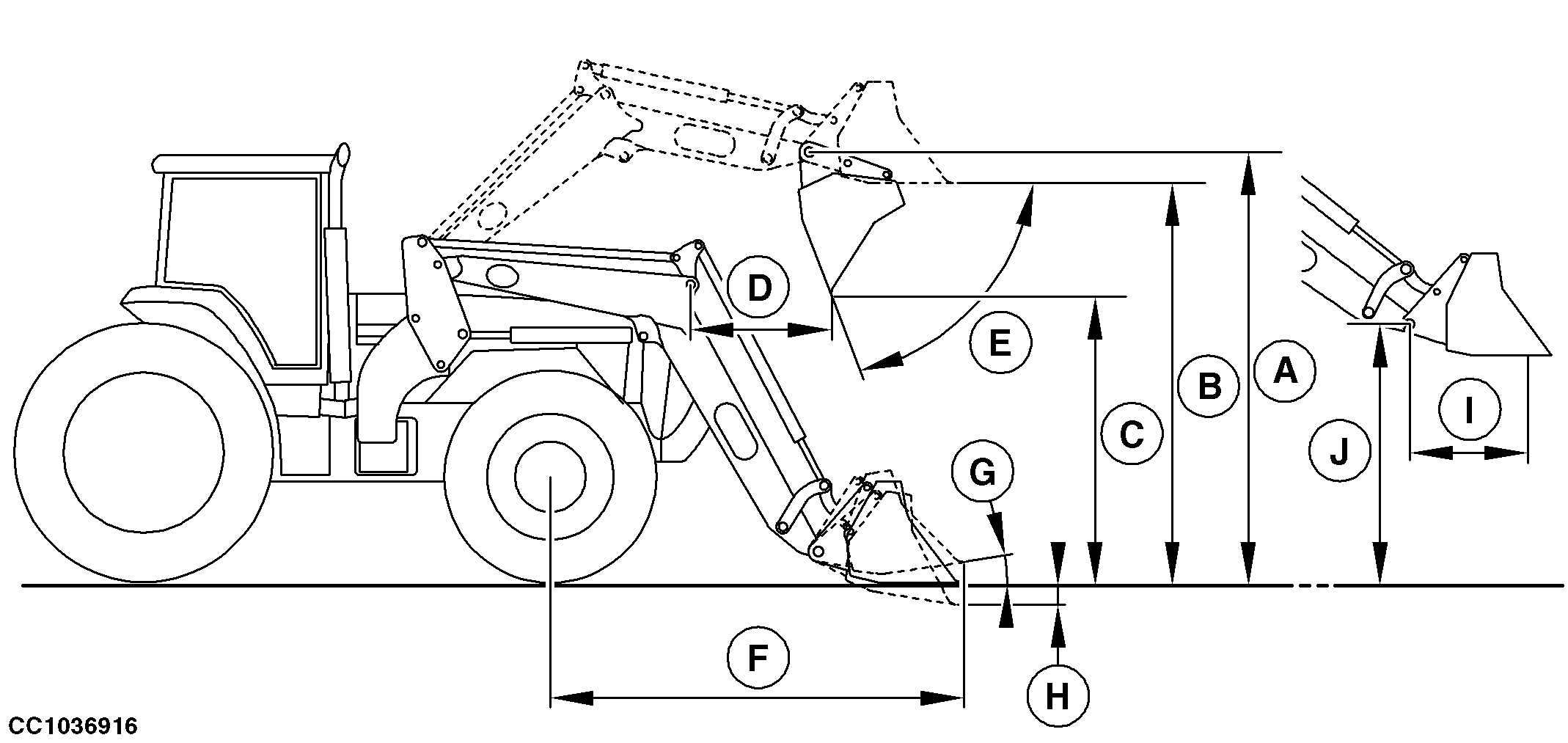 D
E
A
B
C
I
J
G
F
H
CC1036916