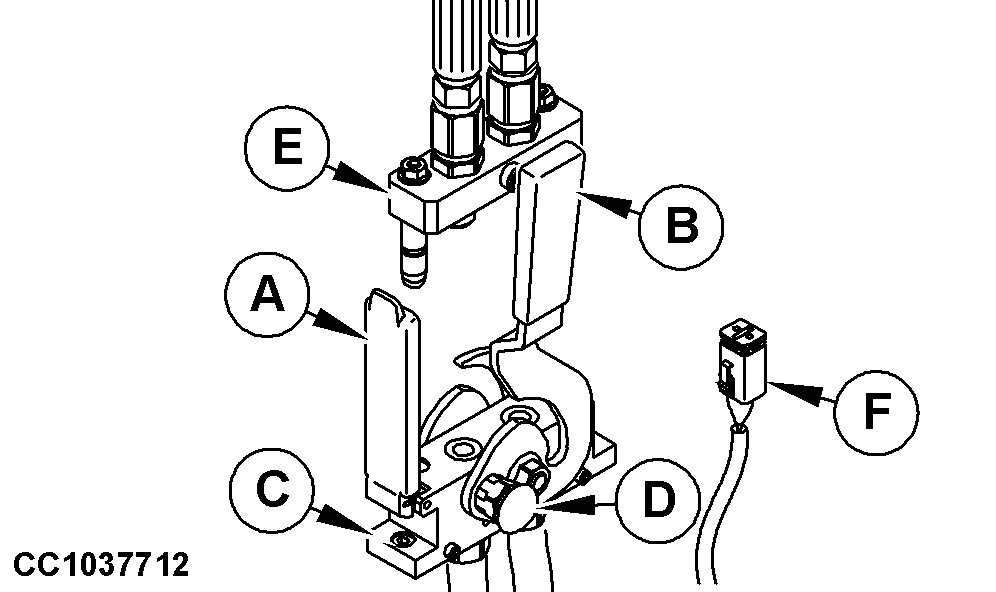 E
B
A
F
C
D
CC1037712