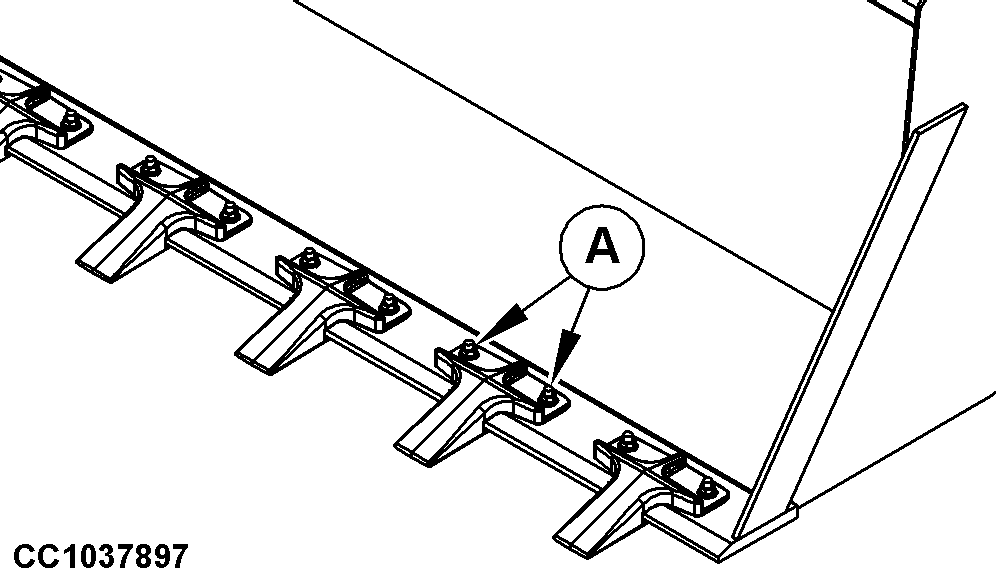 A
CC1037897