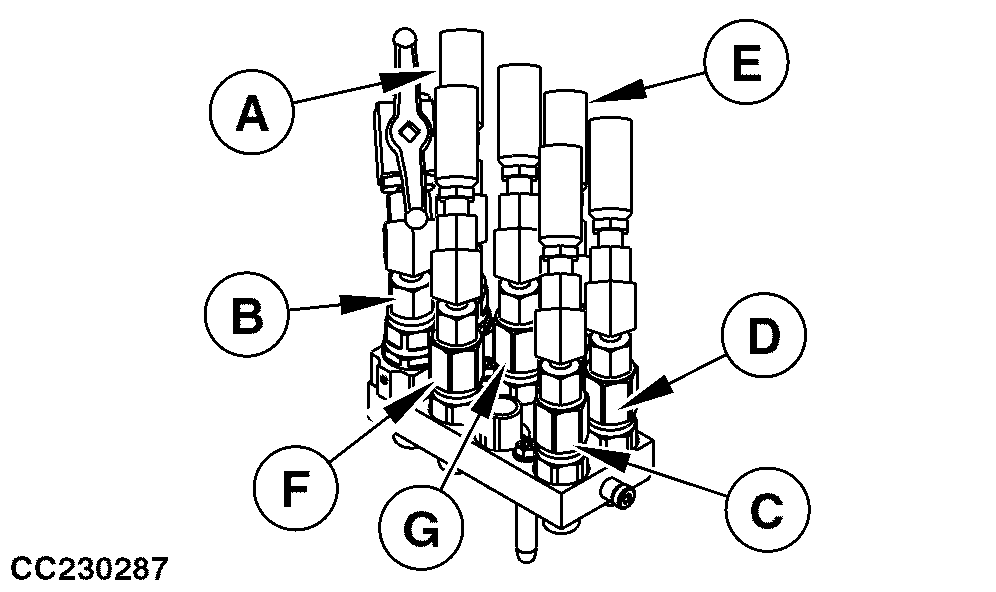 A
E
B
D
F
G
C
CC230287