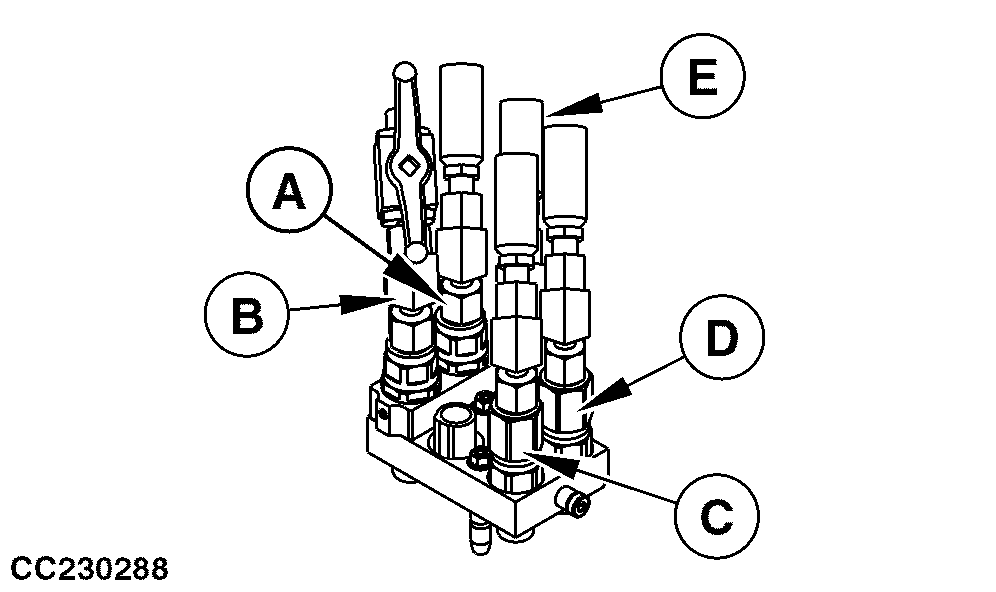 E
A
B
D
C
CC230288