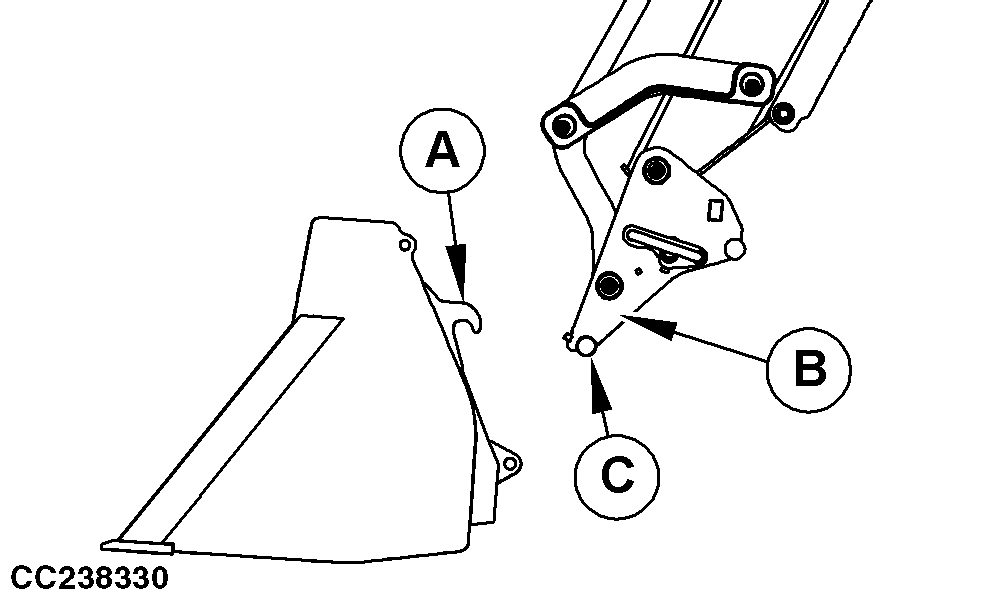 A
B
C
CC238330