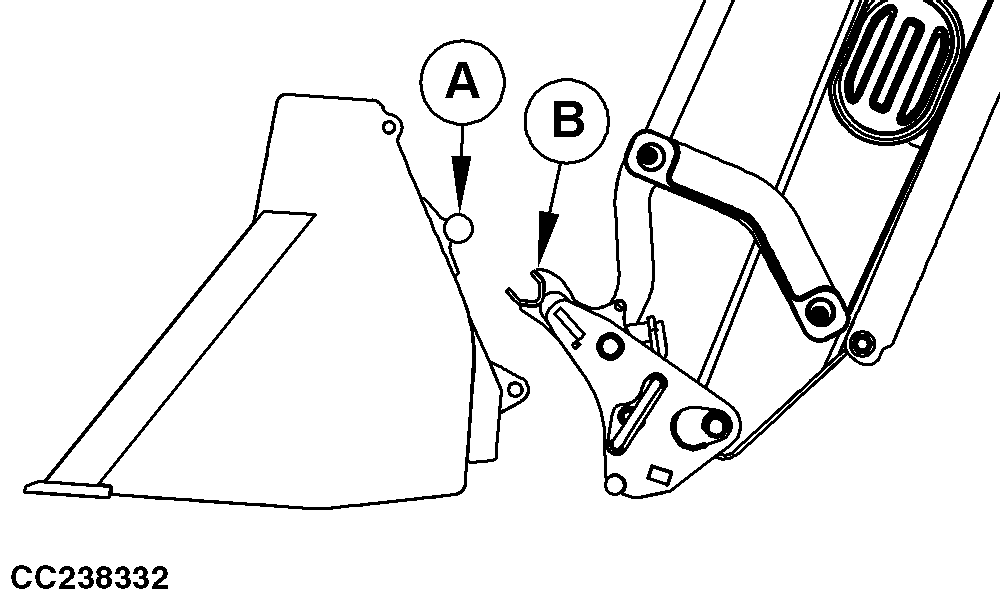 A
B
CC238332