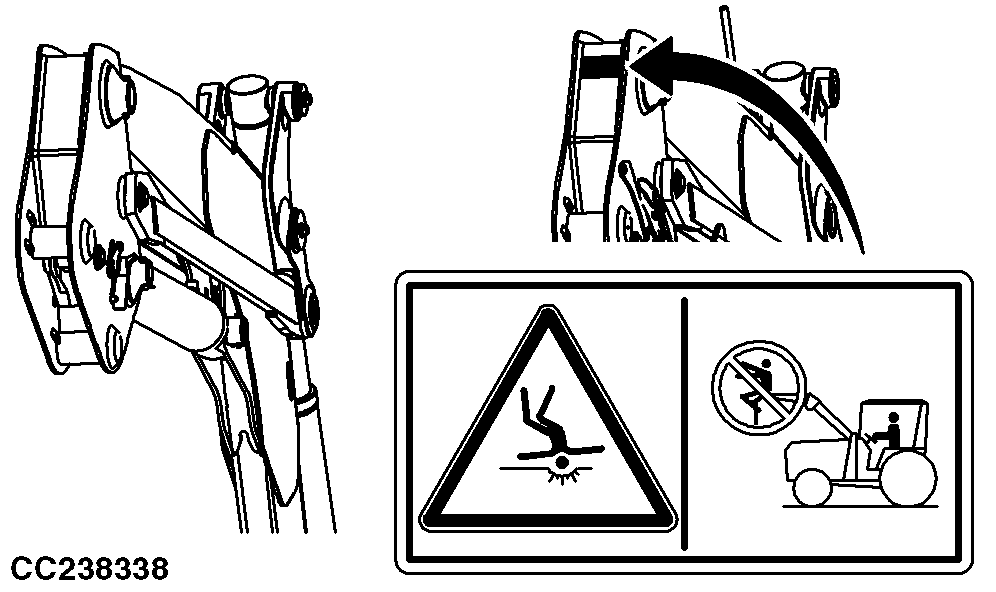 CC238338