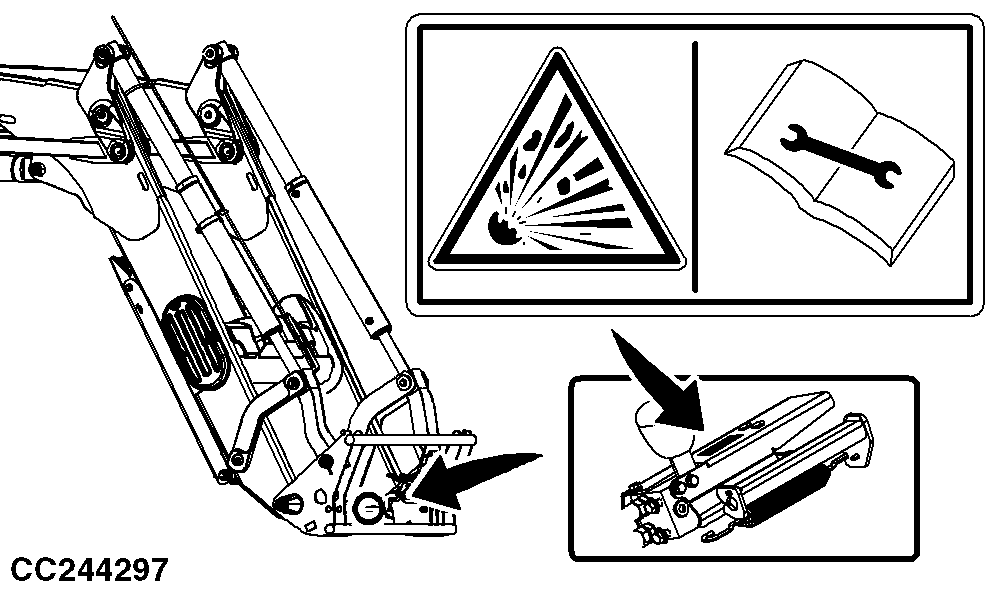 CC244297