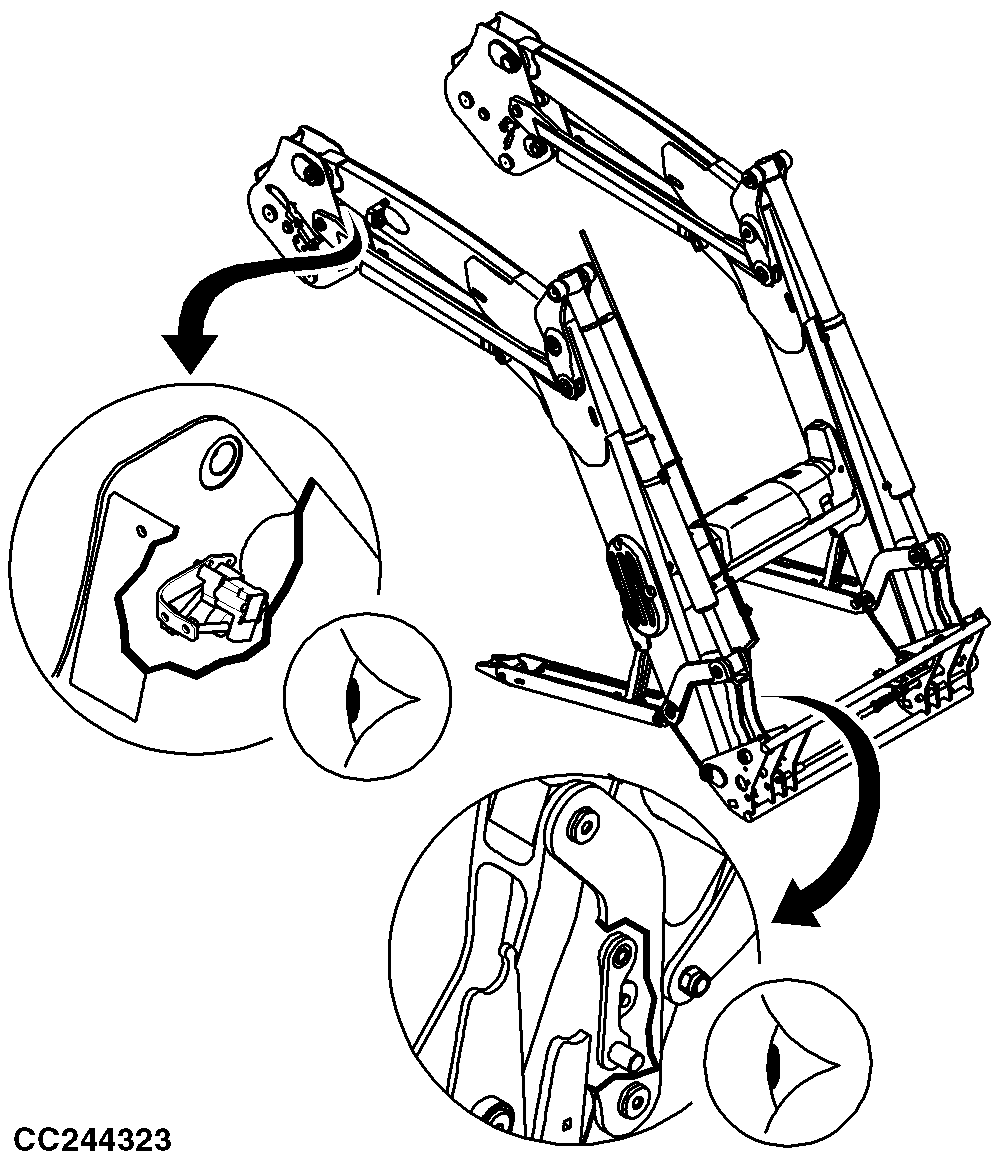 CC244323