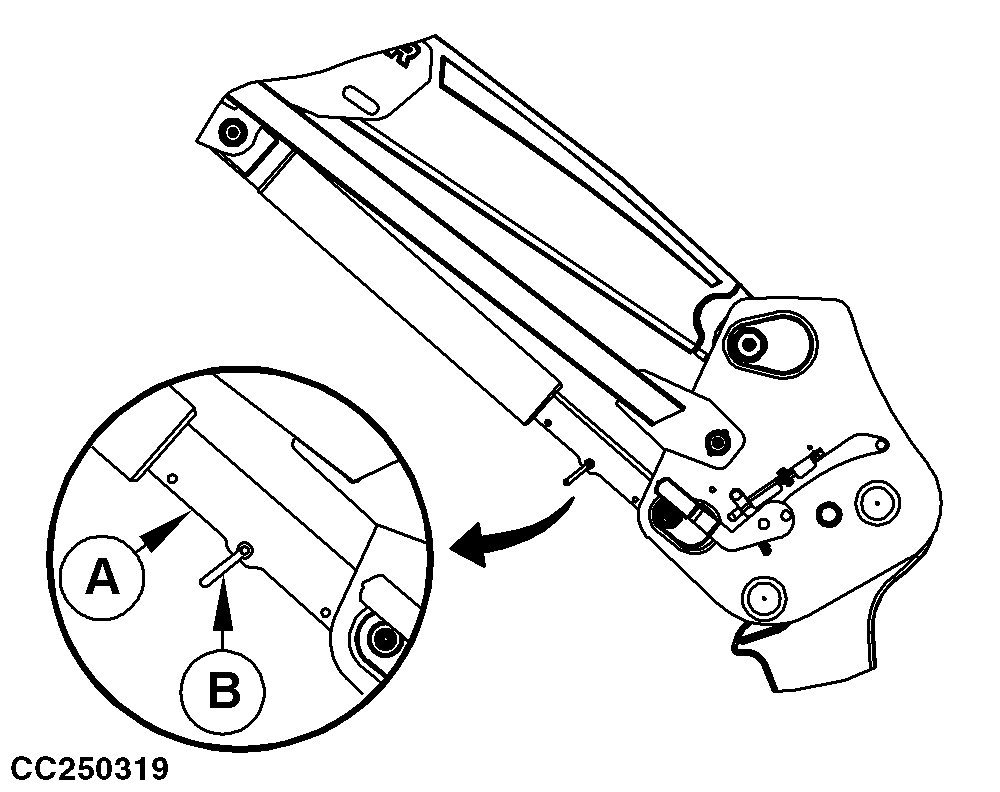 A

B

CC250319