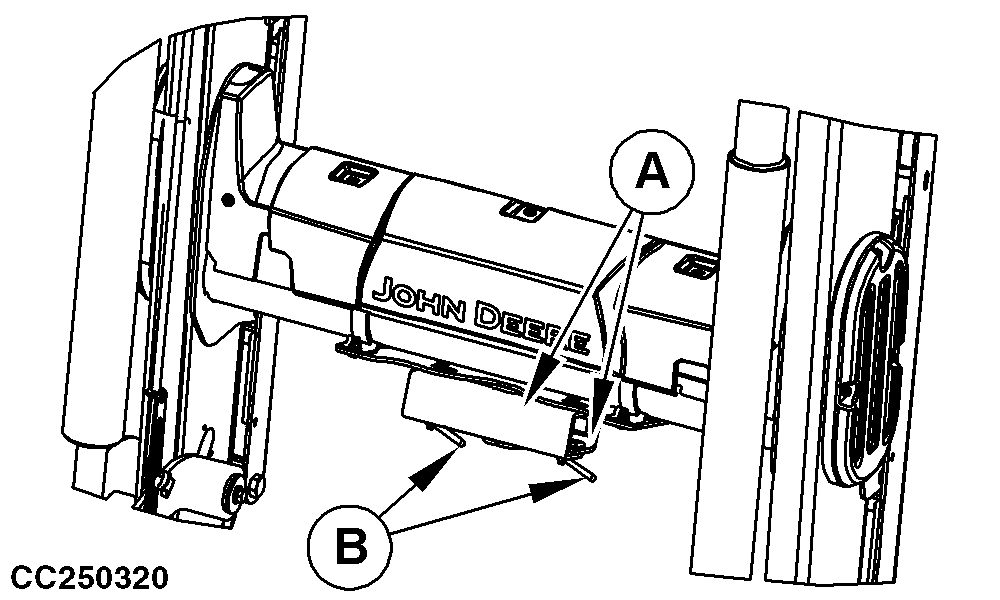 A

JOHN DEERE

B

CC250320