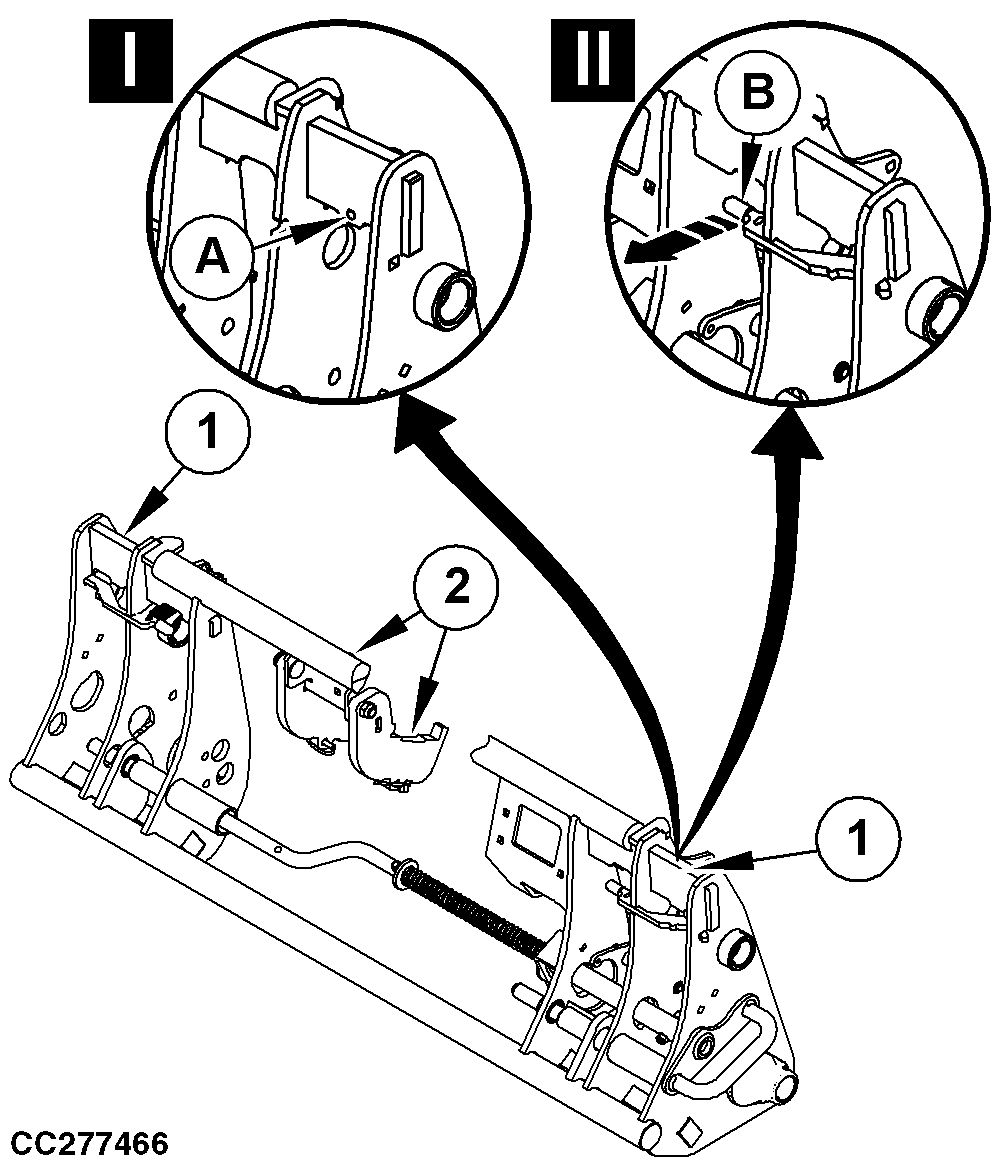 I

II

A

B

1

2

1

CC277466