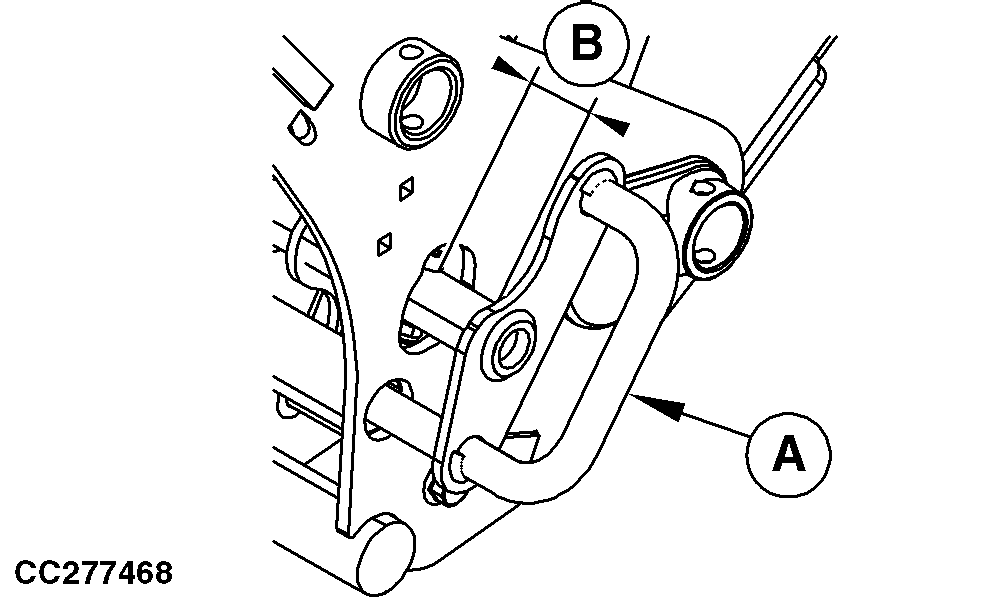 B

A

CC277468