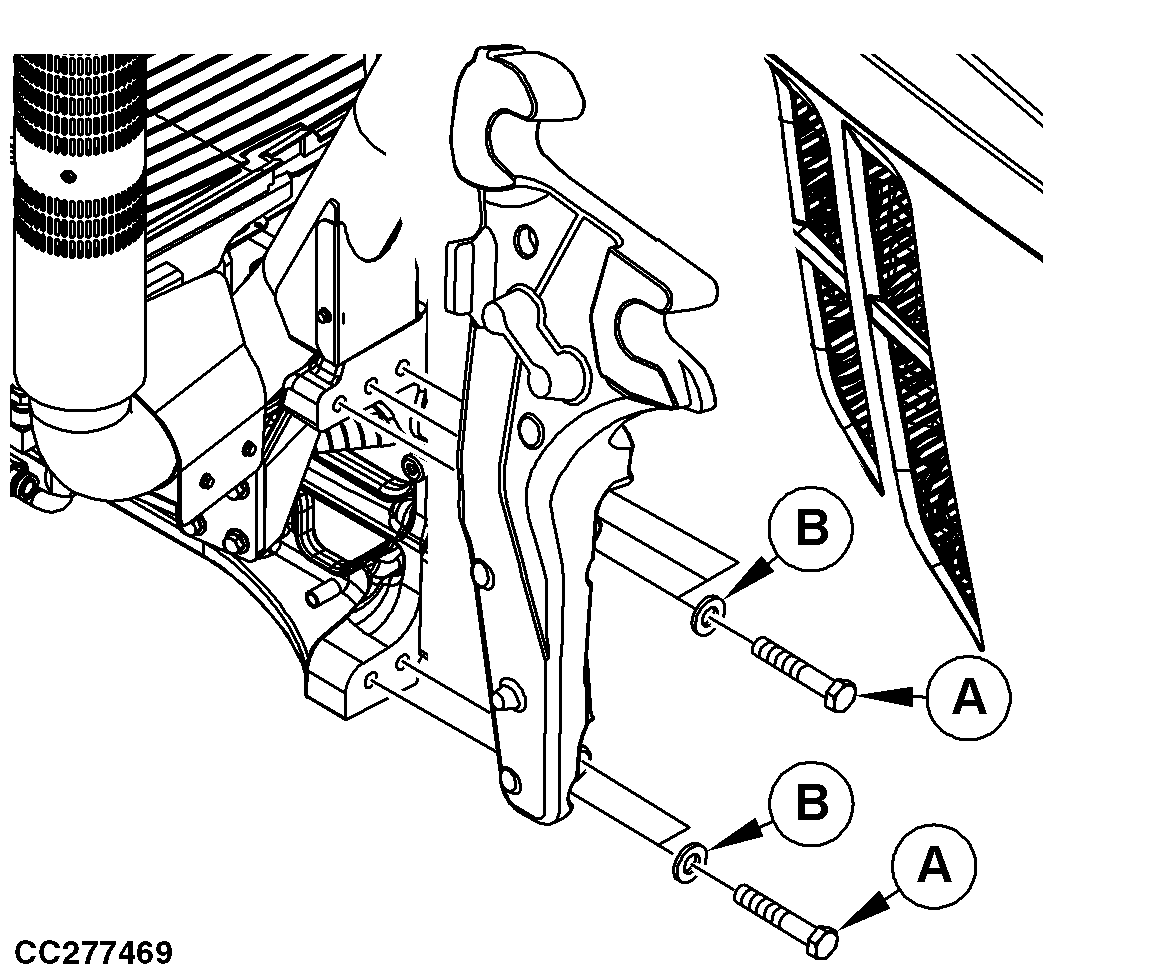 B
A
B
A
CC277469